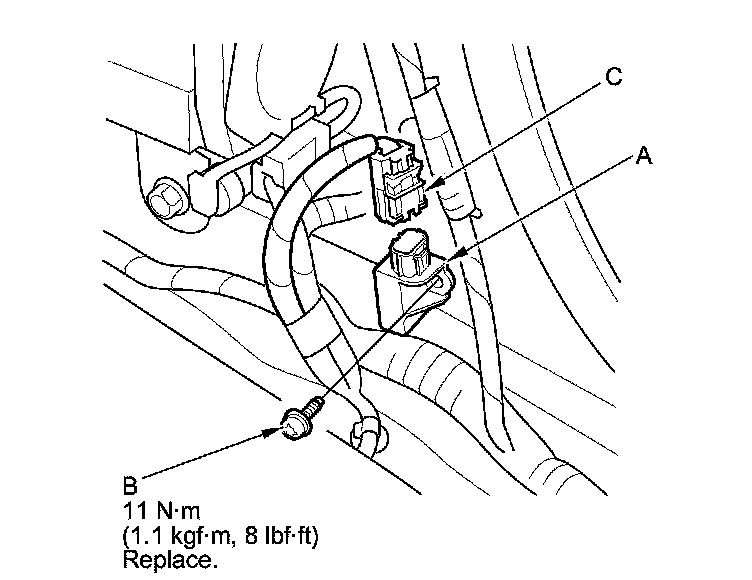 C

A

B
11 N·m
(1.1 kgf·m, 8 lbf·ft)
Replace.