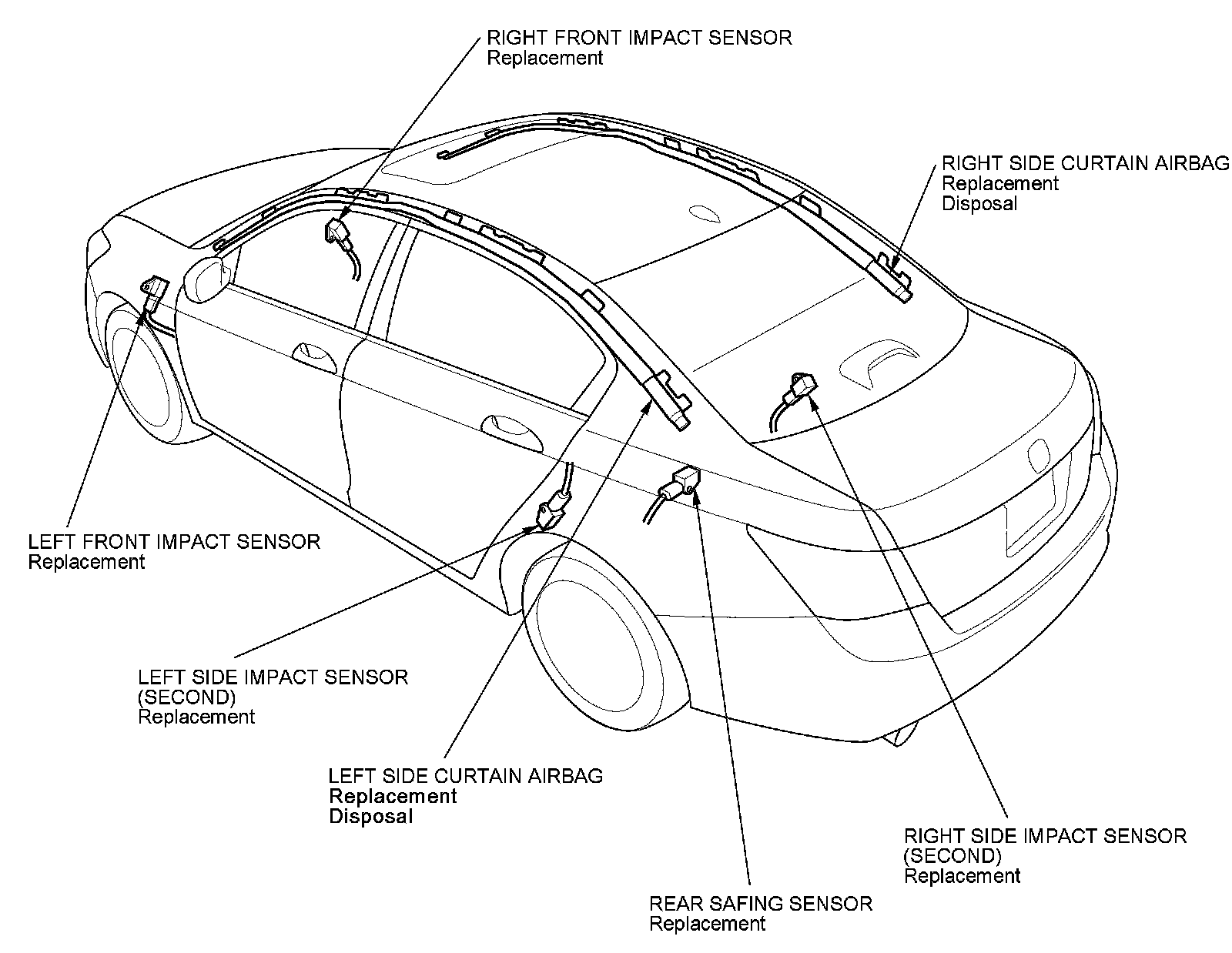 RIGHT FRONT IMPACT SENSOR
Replacement

RIGHT SIDE CURTAIN AIRBAG
Replacement
Disposal

LEFT FRONT IMPACT SENSOR
Replacement

LEFT SIDE IMPACT SENSOR
(SECOND)
Replacement

LEFT SIDE CURTAIN AIRBAG
Replacement
Disposal

RIGHT SIDE IMPACT SENSOR
(SECOND)
Replacement

REAR SAFING SENSOR
Replacement