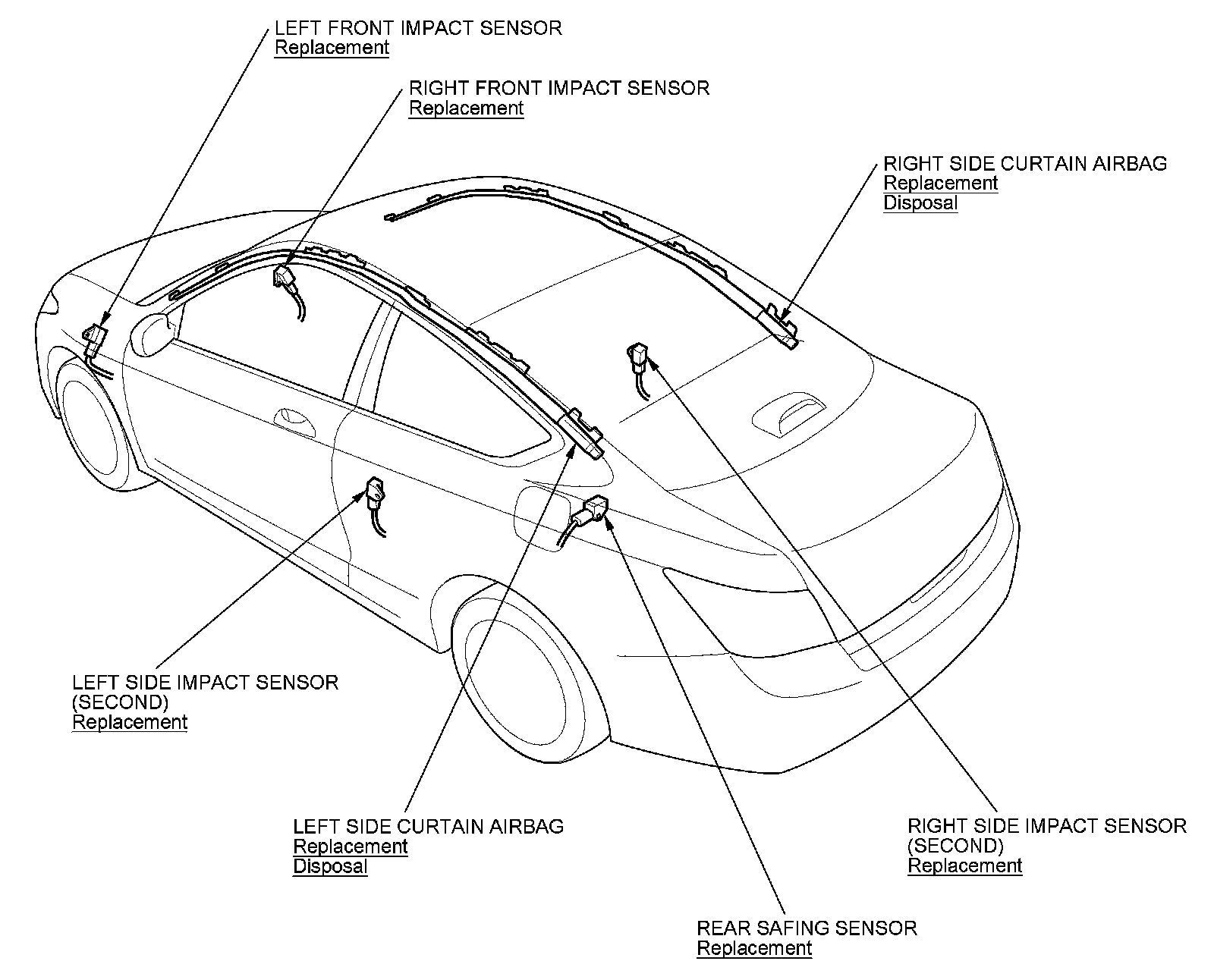 LEFT FRONT IMPACT SENSOR
Replacement

RIGHT FRONT IMPACT SENSOR
Replacement

RIGHT SIDE CURTAIN AIRBAG
Replacement
Disposal

LEFT SIDE IMPACT SENSOR
(SECOND)
Replacement

LEFT SIDE CURTAIN AIRBAG
Replacement
Disposal

RIGHT SIDE IMPACT SENSOR
(SECOND)
Replacement

REAR SAFING SENSOR
Replacement