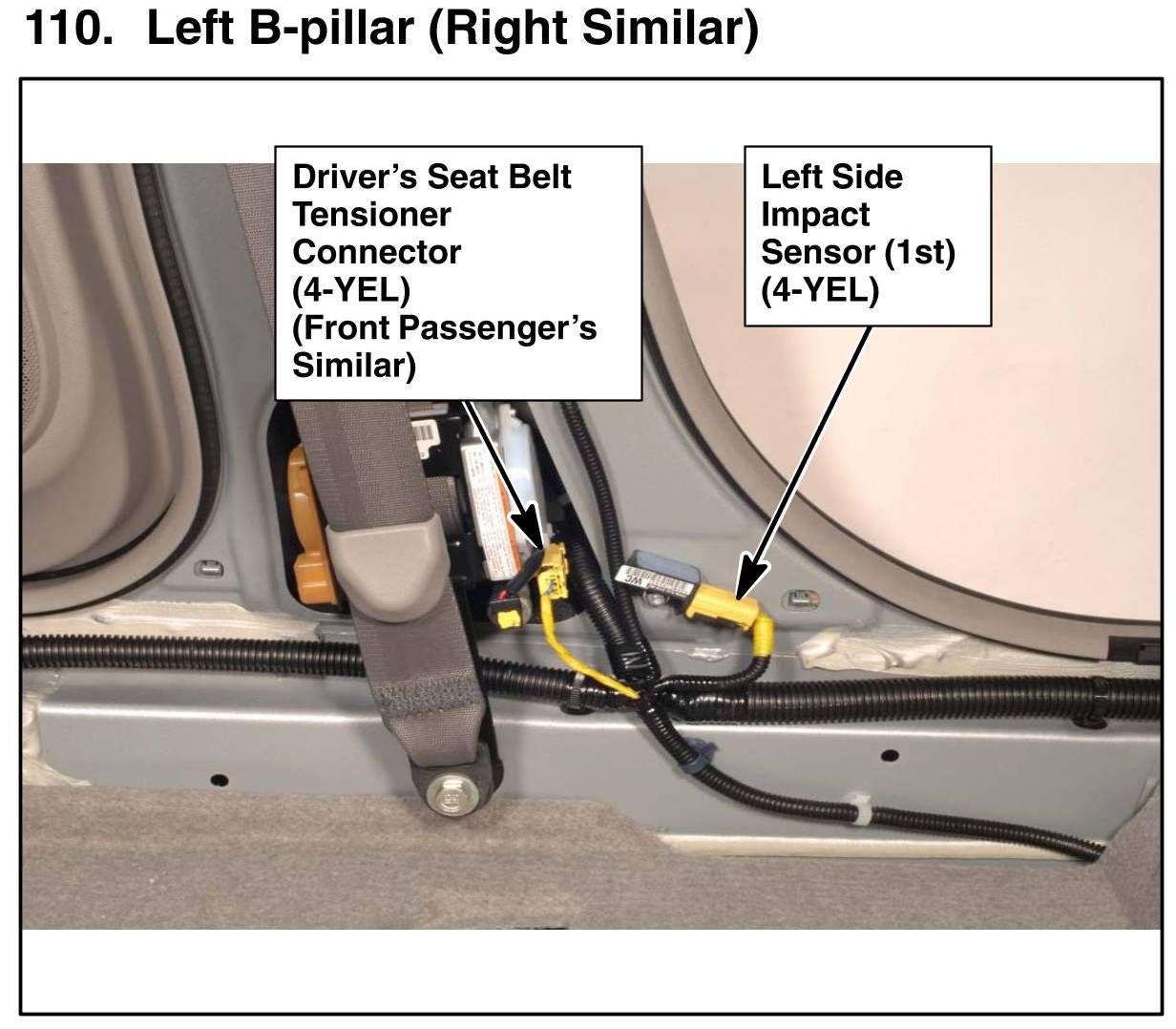 110. Left B-pillar (Right Similar)

Driver's Seat Belt Tensioner Connector (4-YEL) (Front Passenger's Similar)

Left Side Impact Sensor (1st) (4-YEL)