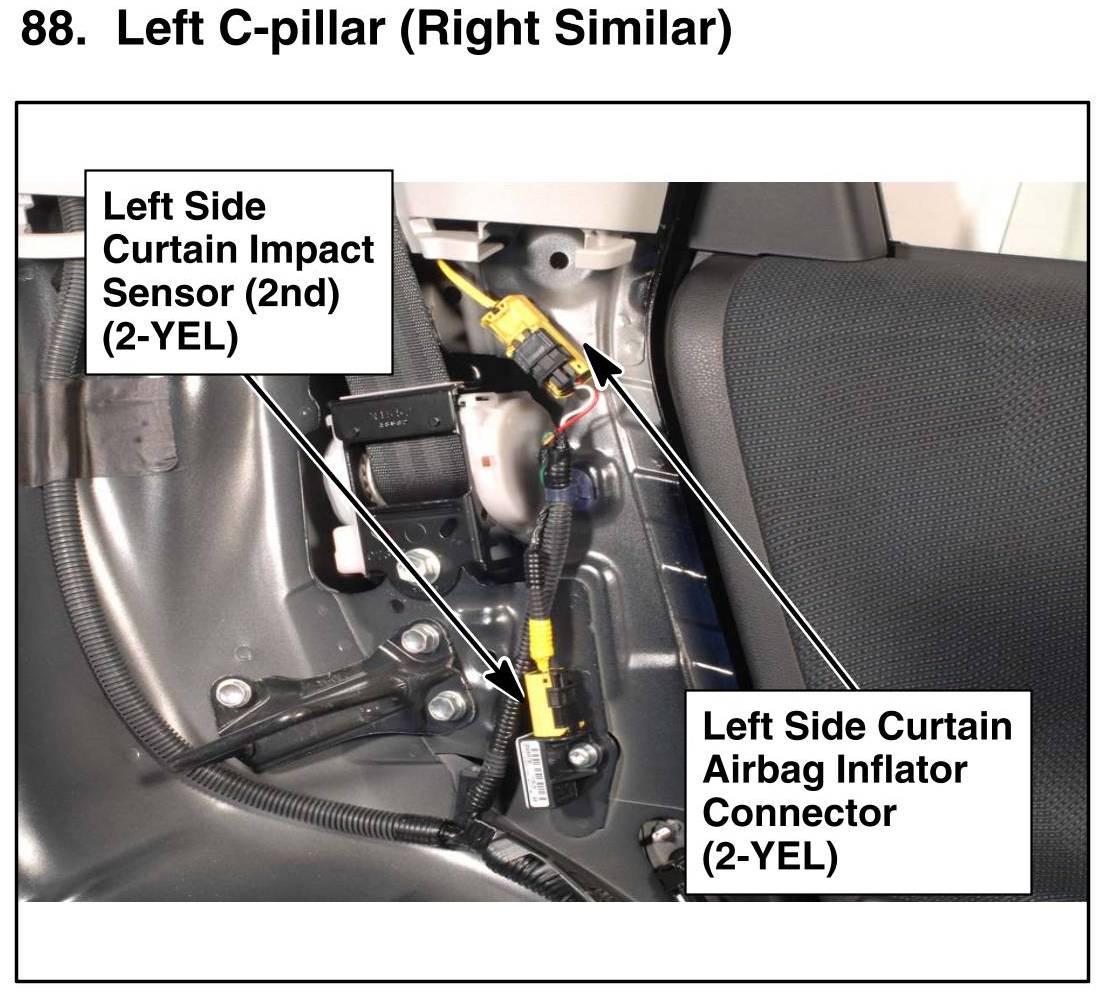 88. Left C-pillar (Right Similar)

Left Side Curtain Impact Sensor (2nd) (2-YEL)

Left Side Curtain Airbag Inflator Connector (2-YEL)