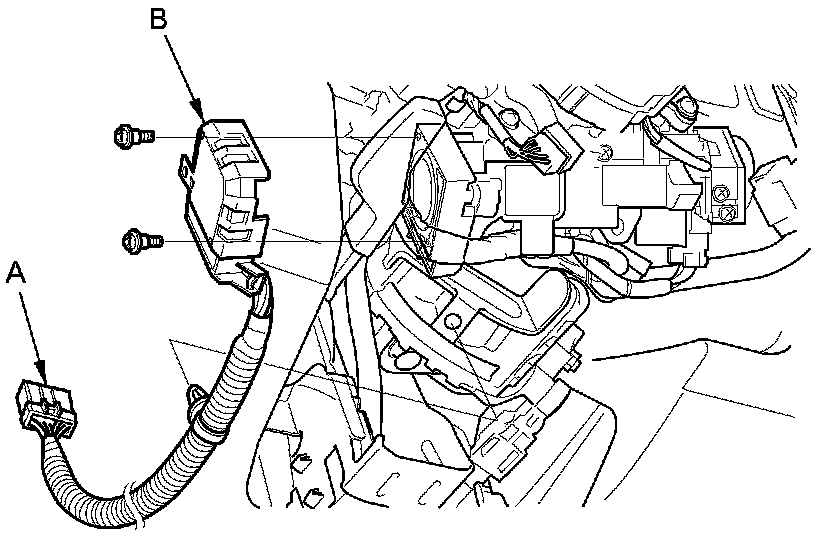 B

A