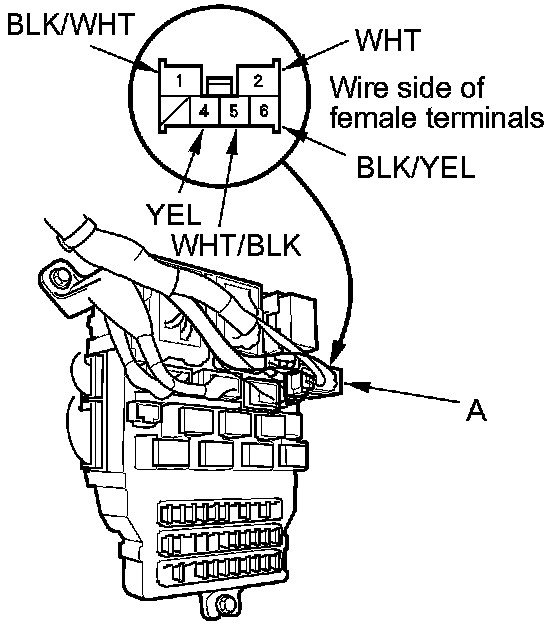 BLK/WHT
WHT
1
2
4
5
6
Wire side of female terminals
BLK/YEL
YEL
WHT/BLK
A