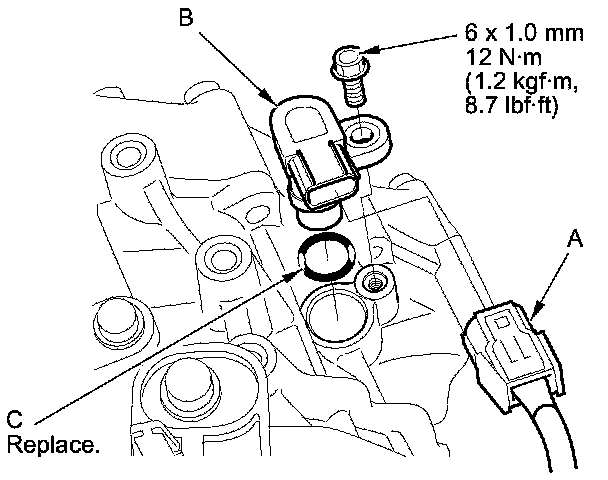 B

6 x 1.0 mm
12 N·m
(1.2 kgf·m,
8.7 lbf·ft)

A

C
Replace.