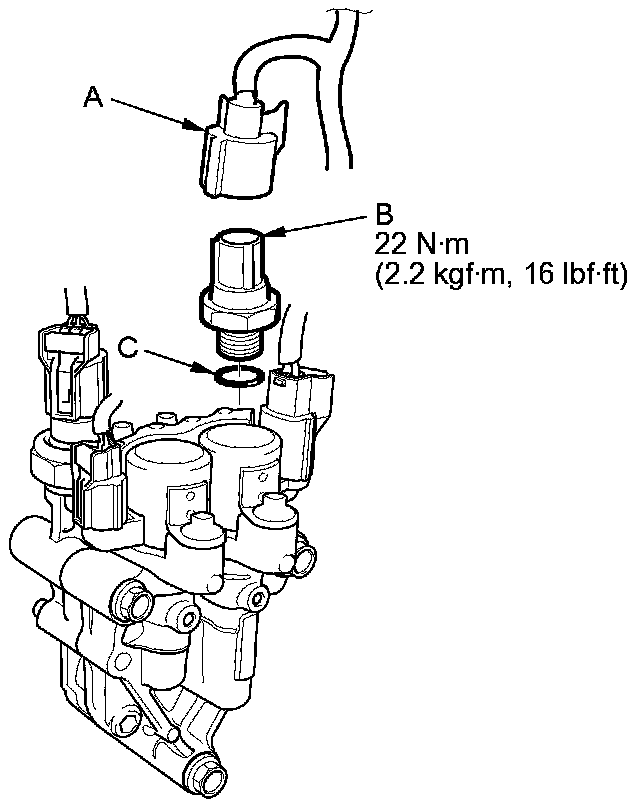 A

B
22 N·m
(2.2 kgf·m, 16 lbf·ft)

C