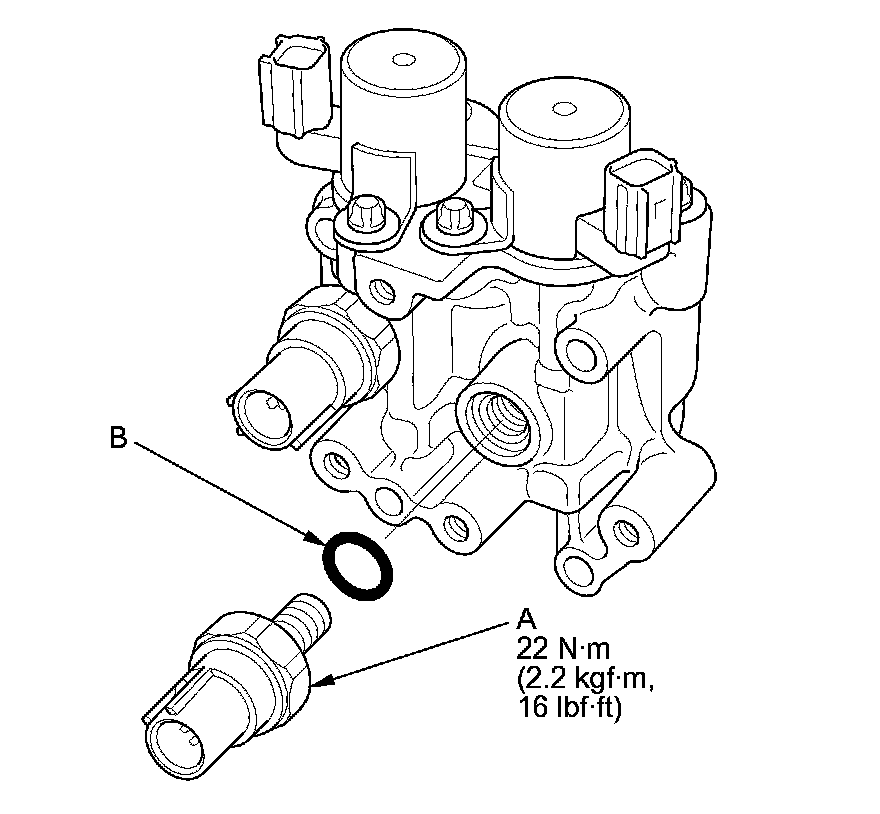 B

A
22 N·m
(2.2 kgf·m,
16 lbf·ft)