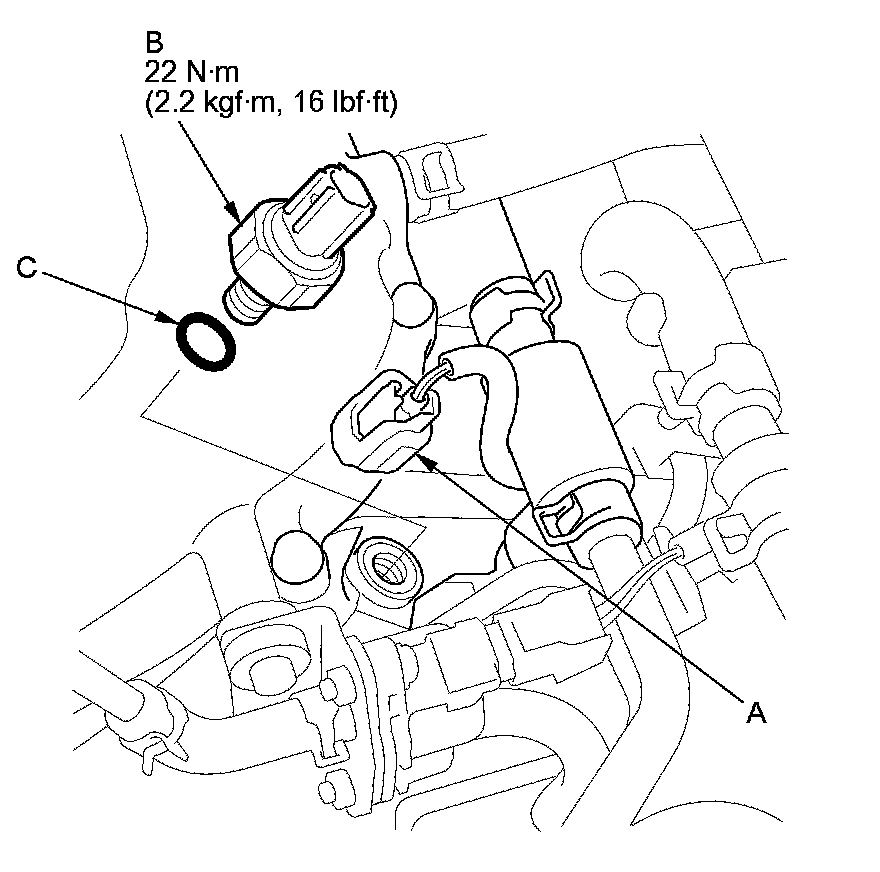 B
22 N·m
(2.2 kgf·m, 16 lbf·ft)

C

A