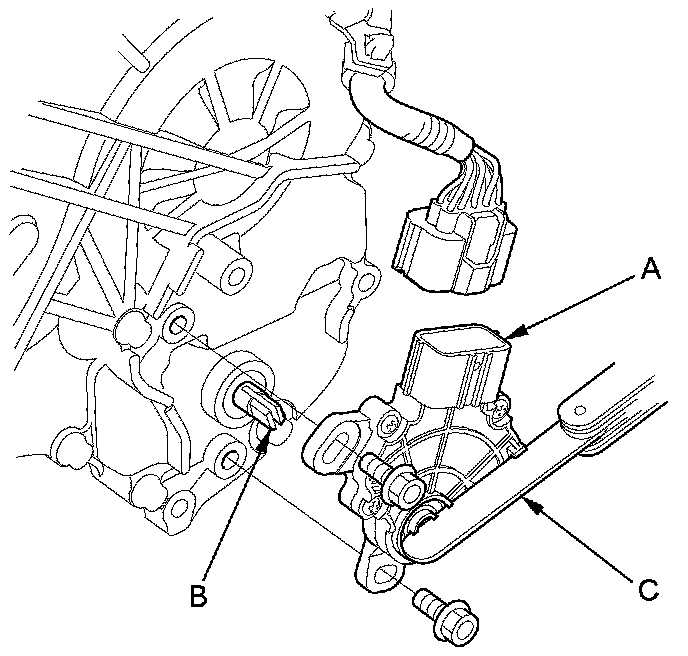 A

B

C