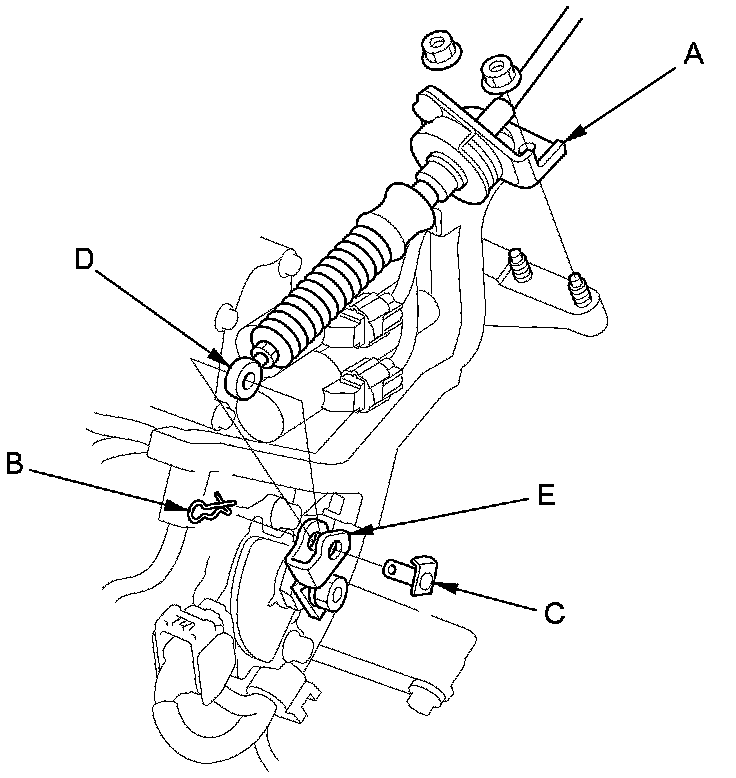 A

D

B

E

C