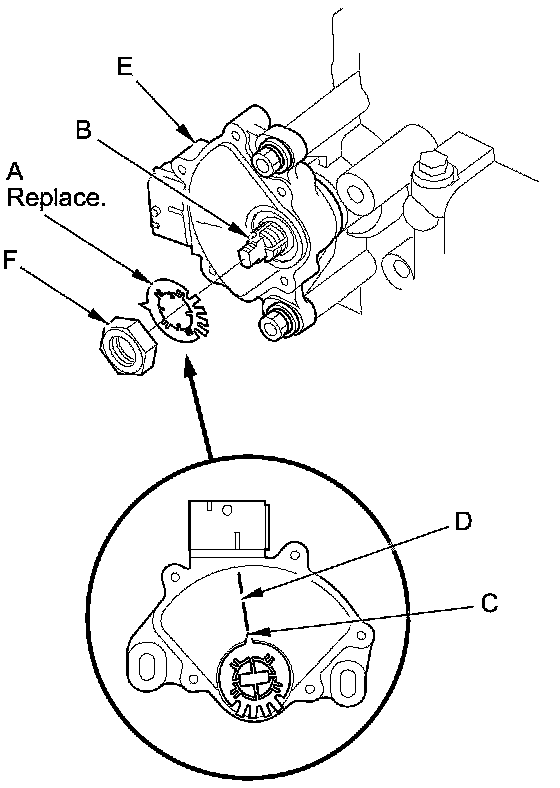 E
B
A
Replace.
F
D
C