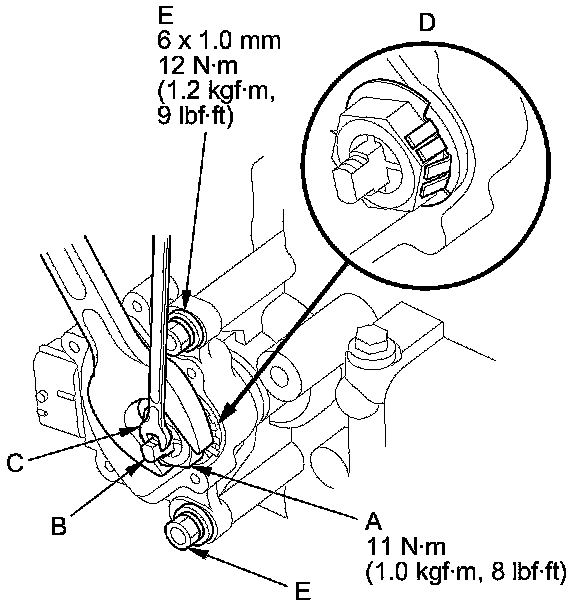 E
6 x 1.0 mm
12 N·m
(1.2 kgf·m,
9 lbf·ft)

D

C

B

A
11 N·m
(1.0 kgf·m, 8 lbf·ft)

E