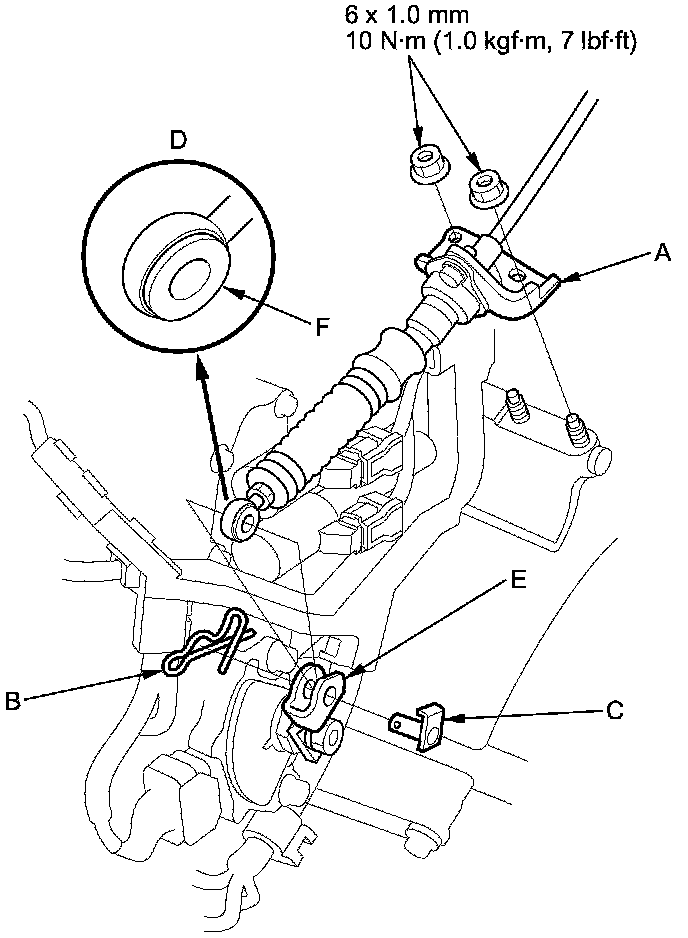 6 x 1.0 mm
10 N·m (1.0 kgf·m, 7 lbf·ft)

D

A

F

E

B

C