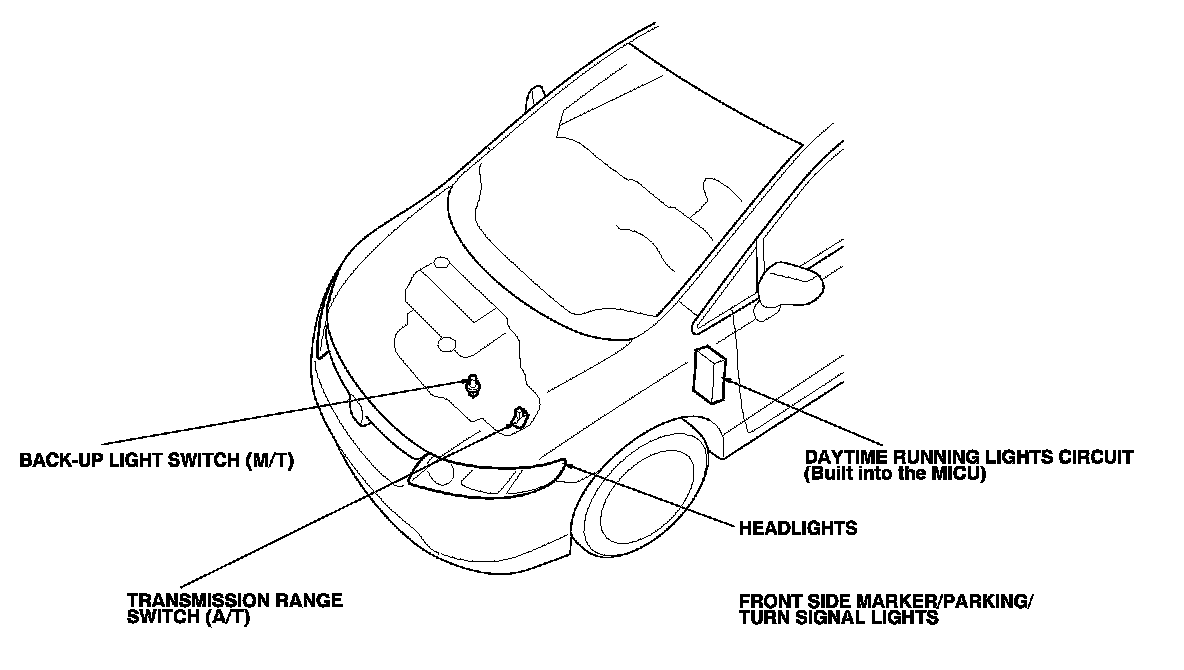 BACK-UP LIGHT SWITCH (M/T)

DAYTIME RUNNING LIGHTS CIRCUIT (Built into the MICU)

HEADLIGHTS

TRANSMISSION RANGE SWITCH (A/T)

FRONT SIDE MARKER/PARKING/ TURN SIGNAL LIGHTS