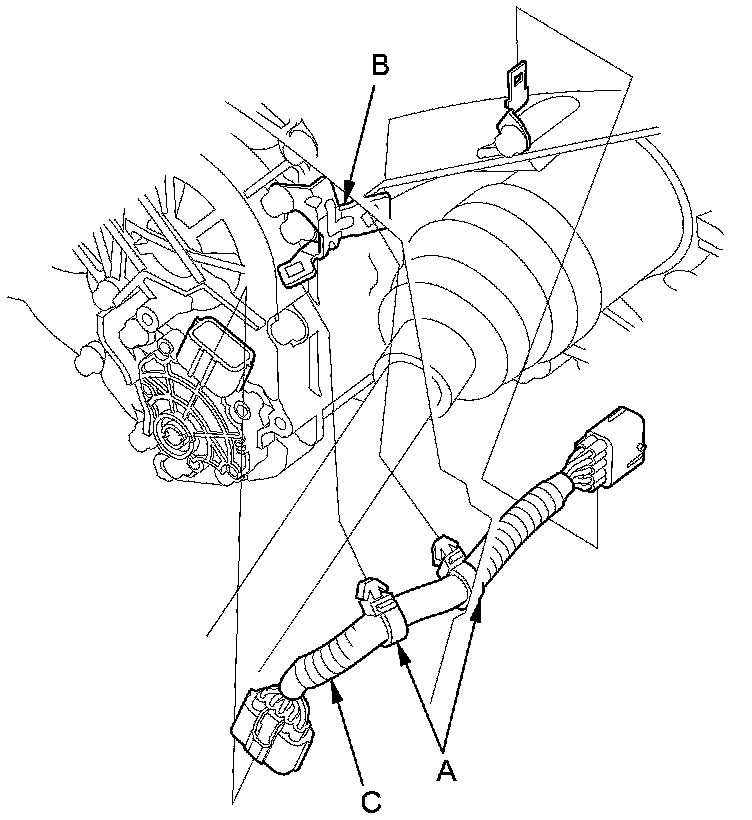 B

A

C