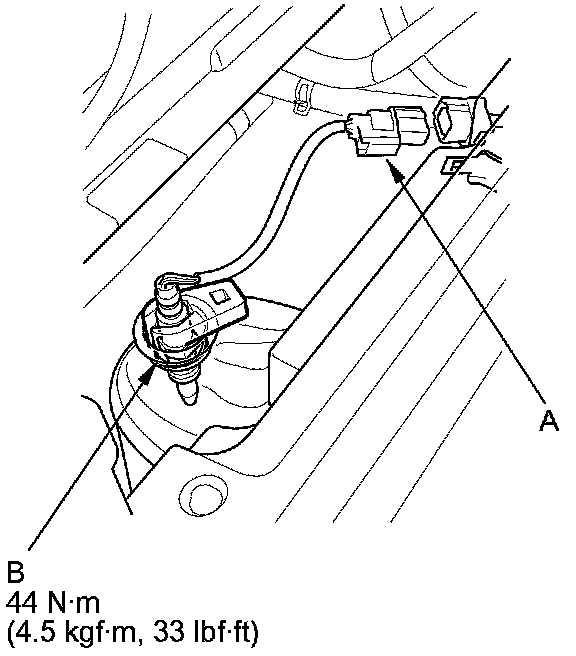 A

B
44 N·m
(4.5 kgf·m, 33 lbf·ft)