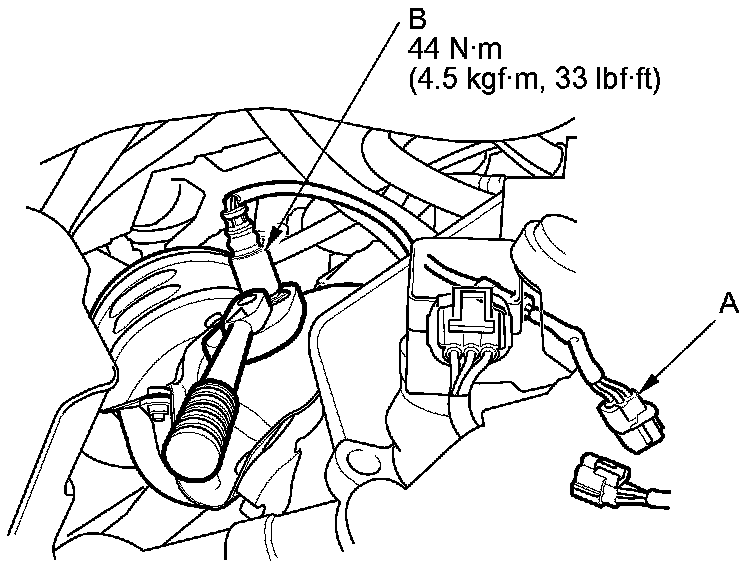 B
44 N·m
(4.5 kgf·m, 33 lbf·ft)

A