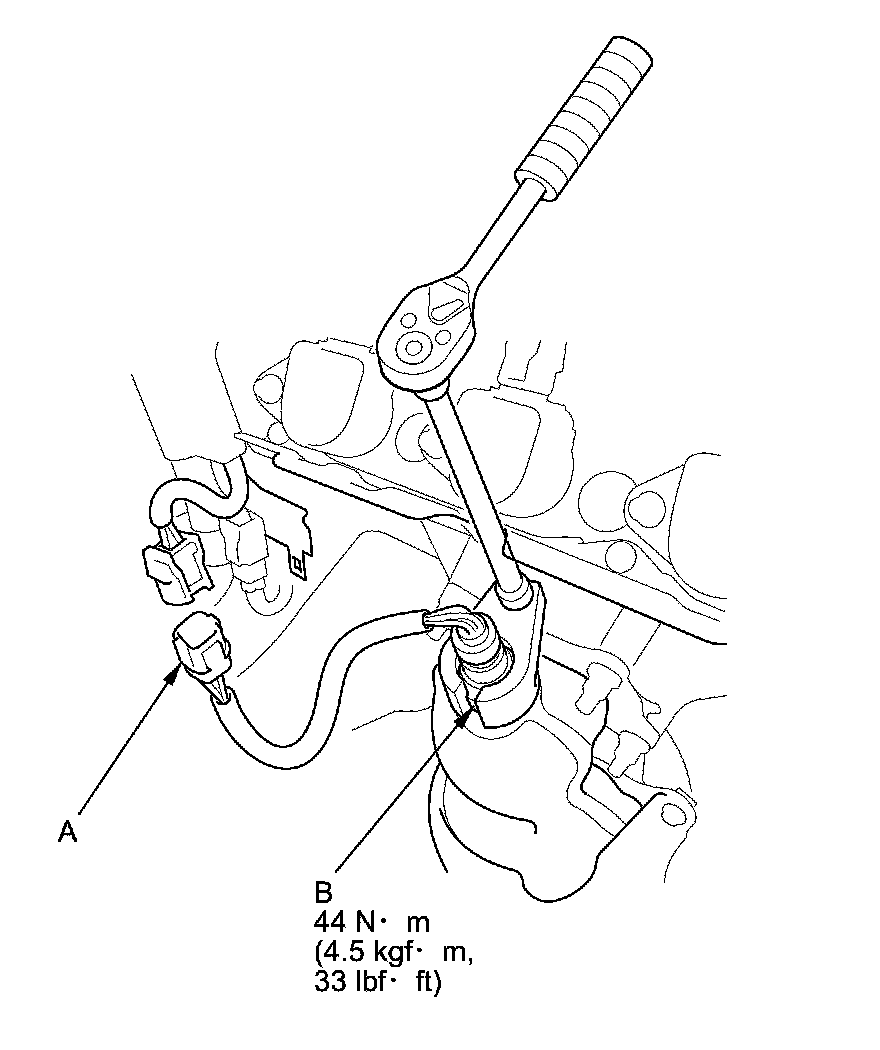 A

B
44 N· m
(4.5 kgf· m,
33 lbf· ft)