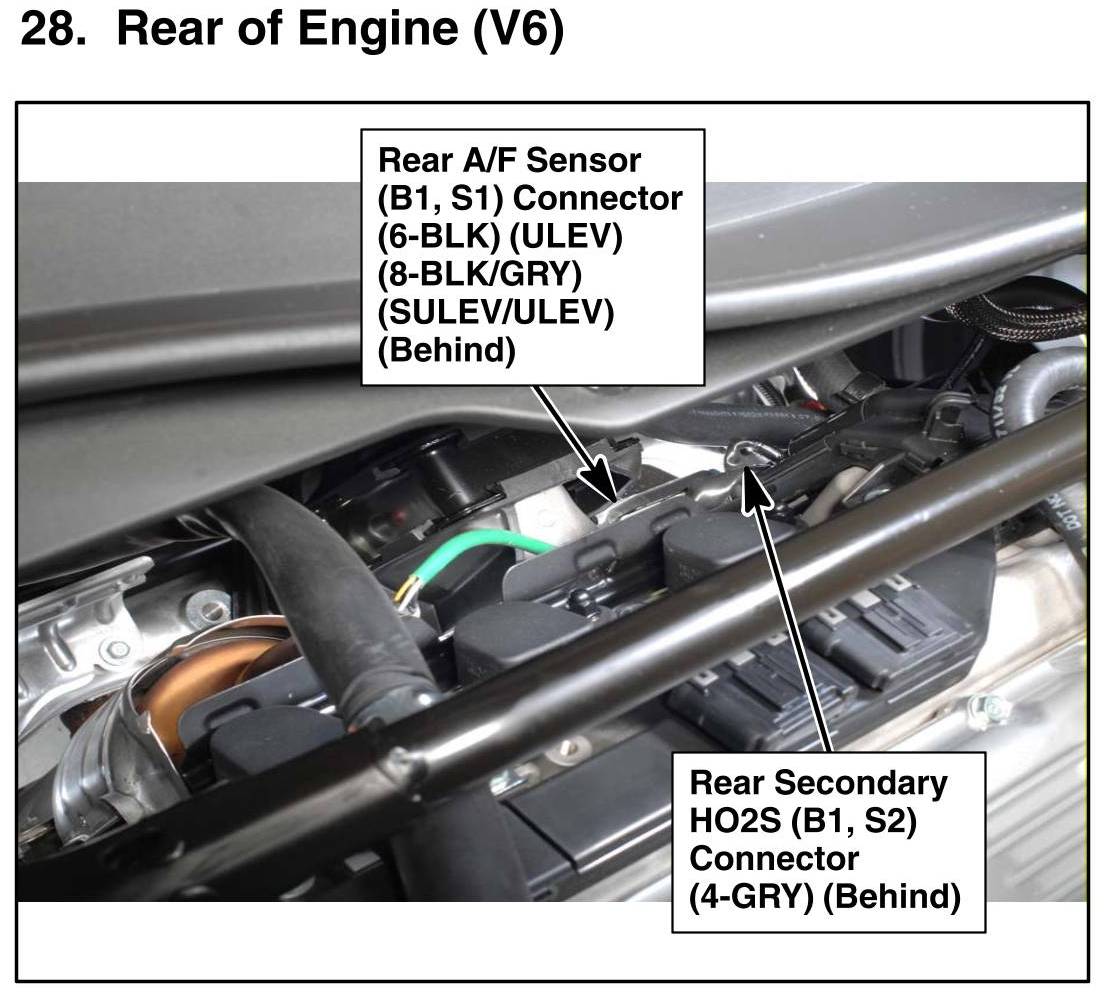 28. Rear of Engine (V6)

Rear A/F Sensor (B1, S1) Connector (6-BLK) (ULEV) (8-BLK/GRY) (SULEV/ULEV) (Behind)

Rear Secondary HO2S (B1, S2) Connector (4-GRY) (Behind)