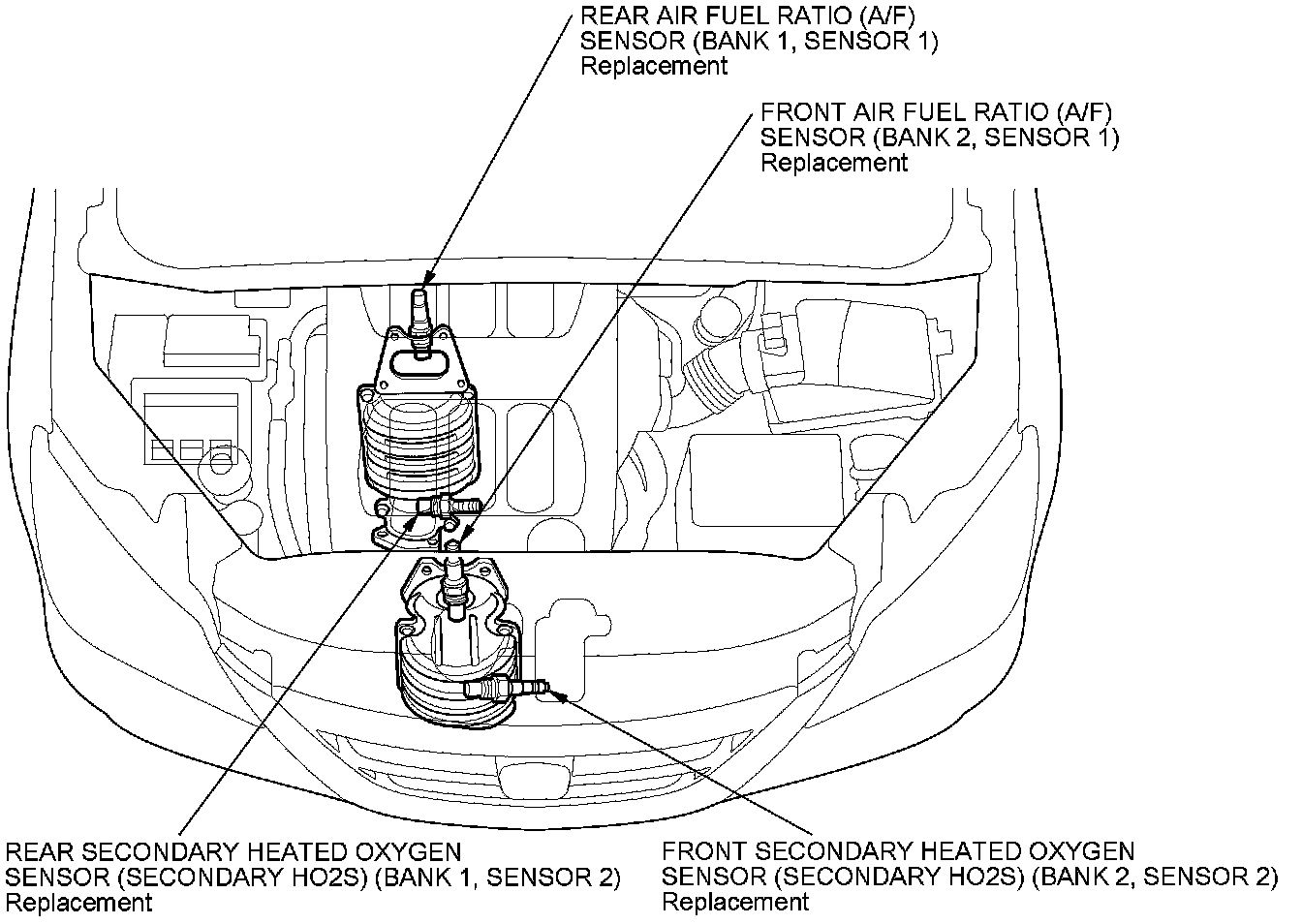 REAR AIR FUEL RATIO (A/F) SENSOR (BANK 1, SENSOR 1) Replacement

FRONT AIR FUEL RATIO (A/F) SENSOR (BANK 2, SENSOR 1) Replacement

REAR SECONDARY HEATED OXYGEN SENSOR (SECONDARY HO2S) (BANK 1, SENSOR 2) Replacement

FRONT SECONDARY HEATED OXYGEN SENSOR (SECONDARY HO2S) (BANK 2, SENSOR 2) Replacement