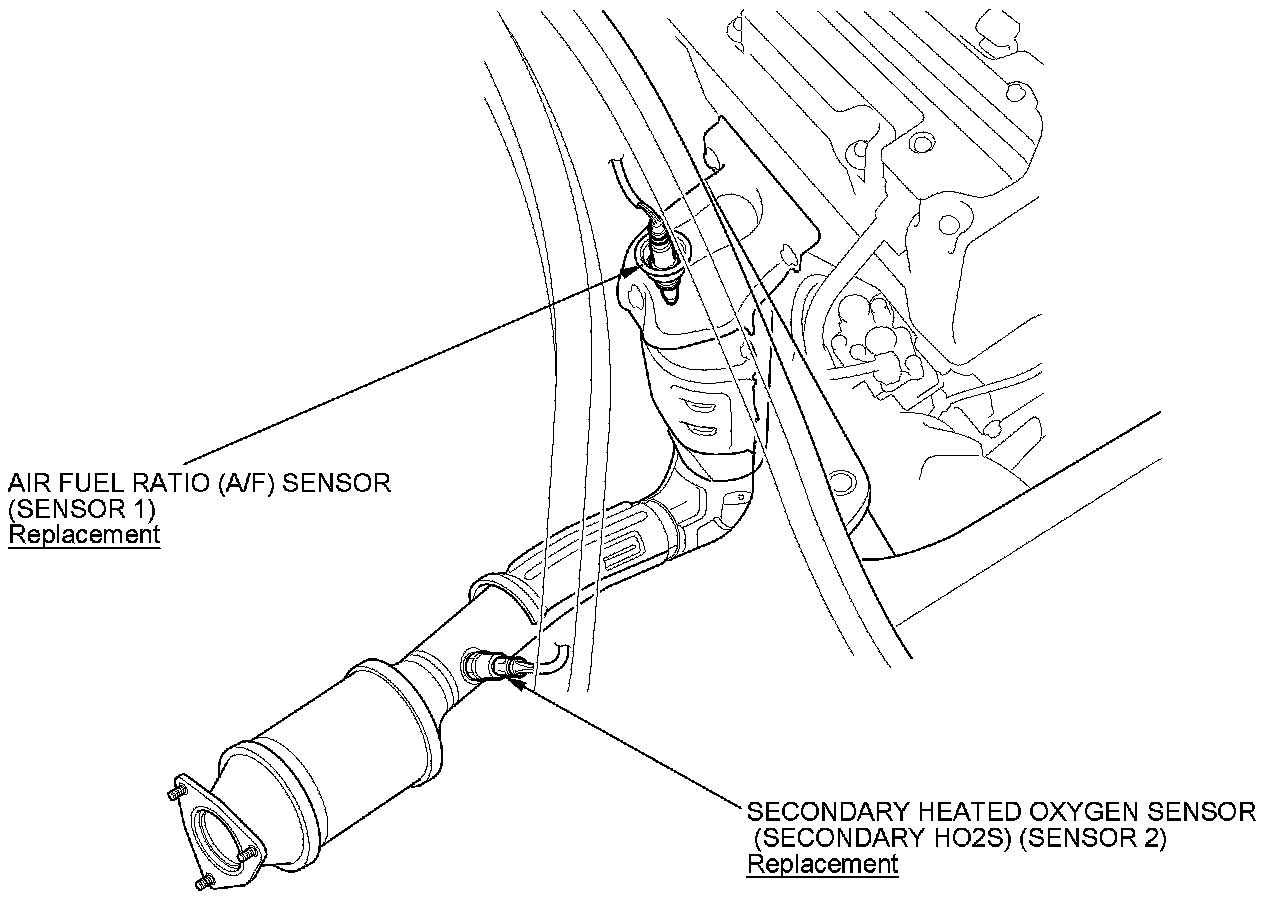 AIR FUEL RATIO (A/F) SENSOR
(SENSOR 1)
Replacement

SECONDARY HEATED OXYGEN SENSOR
(SECONDARY HO2S) (SENSOR 2)
Replacement