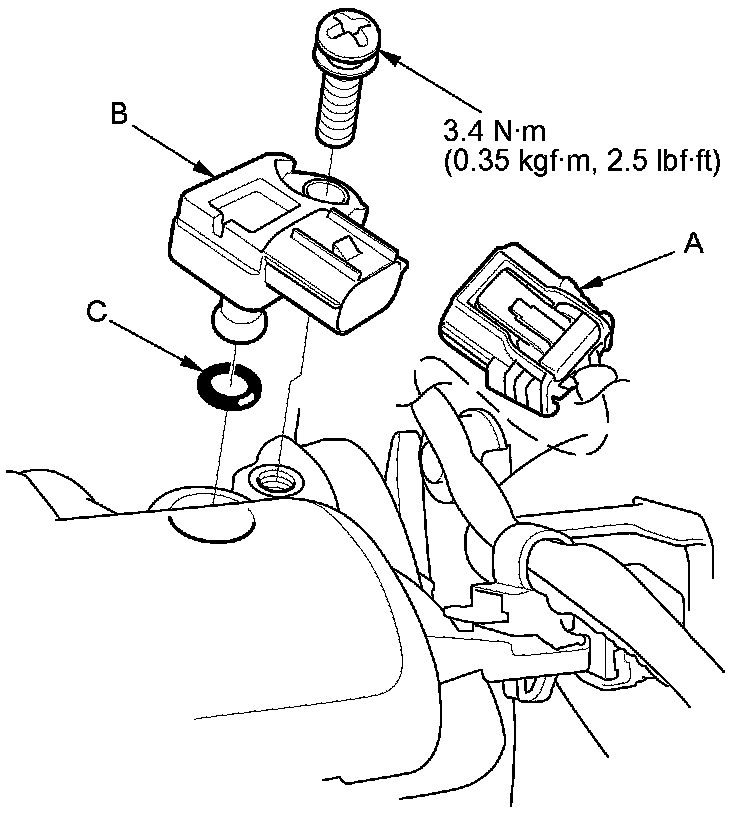 B

3.4 N·m
(0.35 kgf·m, 2.5 lbf·ft)

A

C