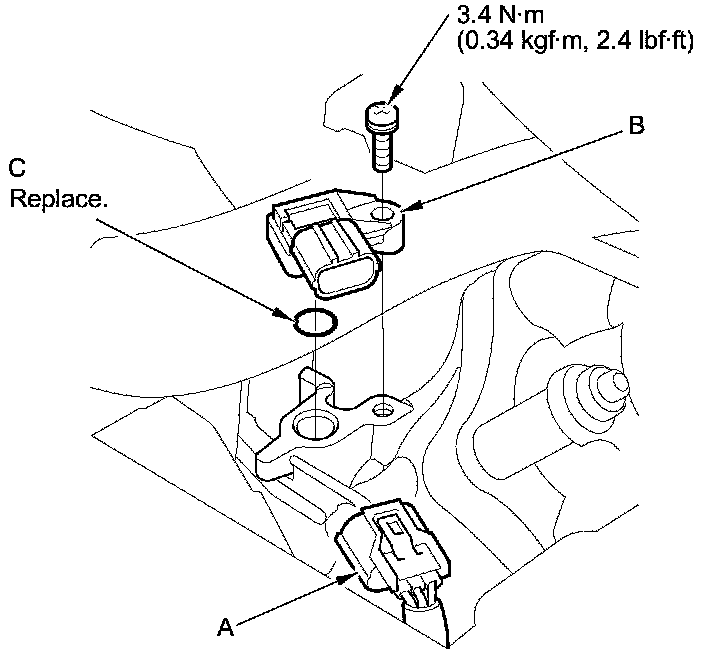 3.4 N·m
(0.34 kgf·m, 2.4 lbf·ft)

B

C
Replace.

A