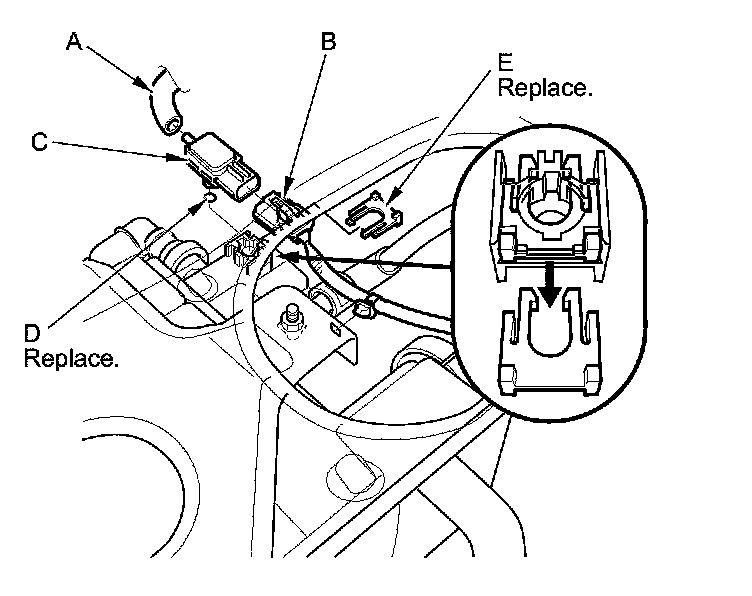 A
B
E
Replace.
C
D
Replace.