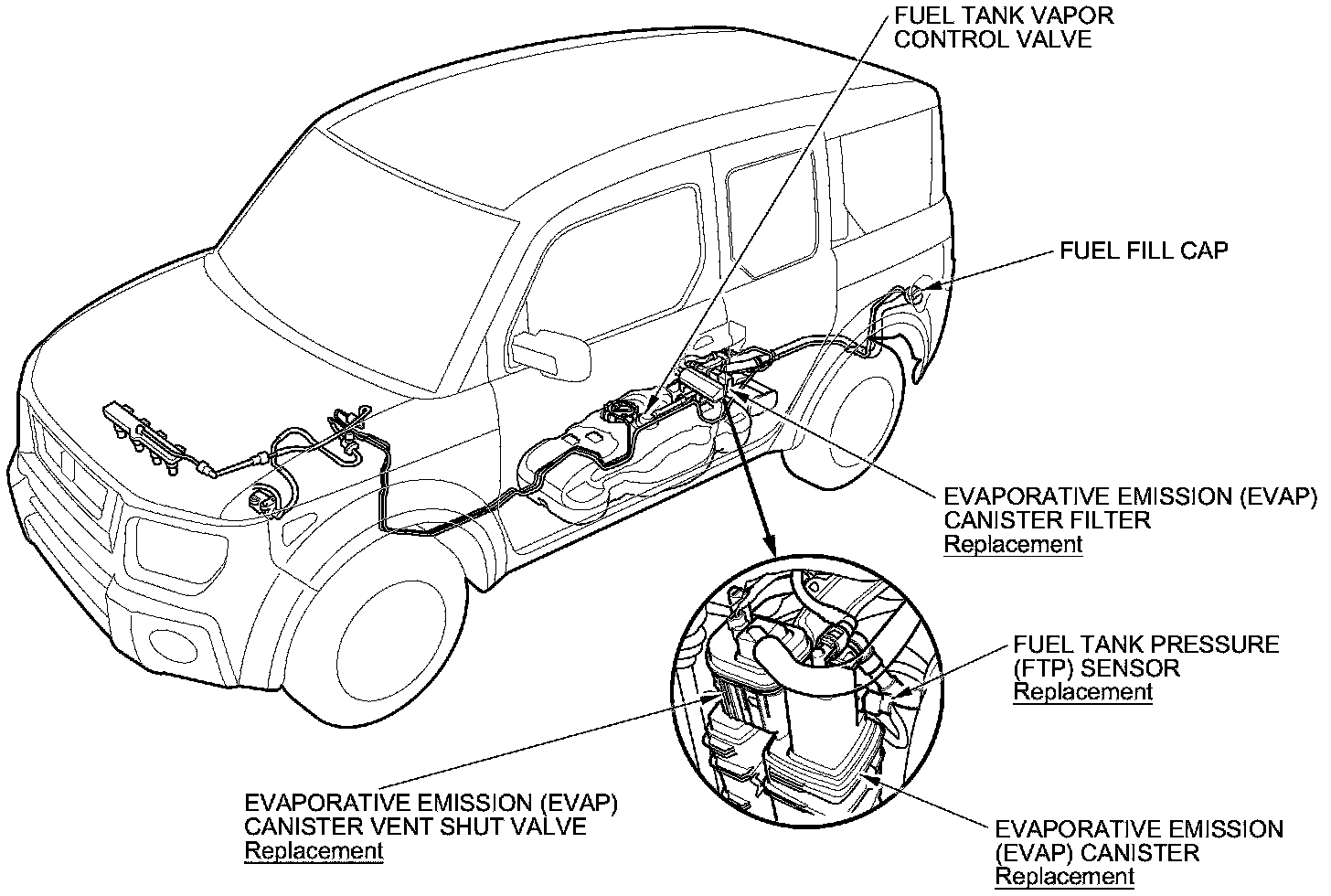 FUEL TANK VAPOR CONTROL VALVE

FUEL FILL CAP

EVAPORATIVE EMISSION (EVAP) CANISTER FILTER
Replacement

FUEL TANK PRESSURE (FTP) SENSOR
Replacement

EVAPORATIVE EMISSION (EVAP) CANISTER VENT SHUT VALVE
Replacement

EVAPORATIVE EMISSION (EVAP) CANISTER
Replacement