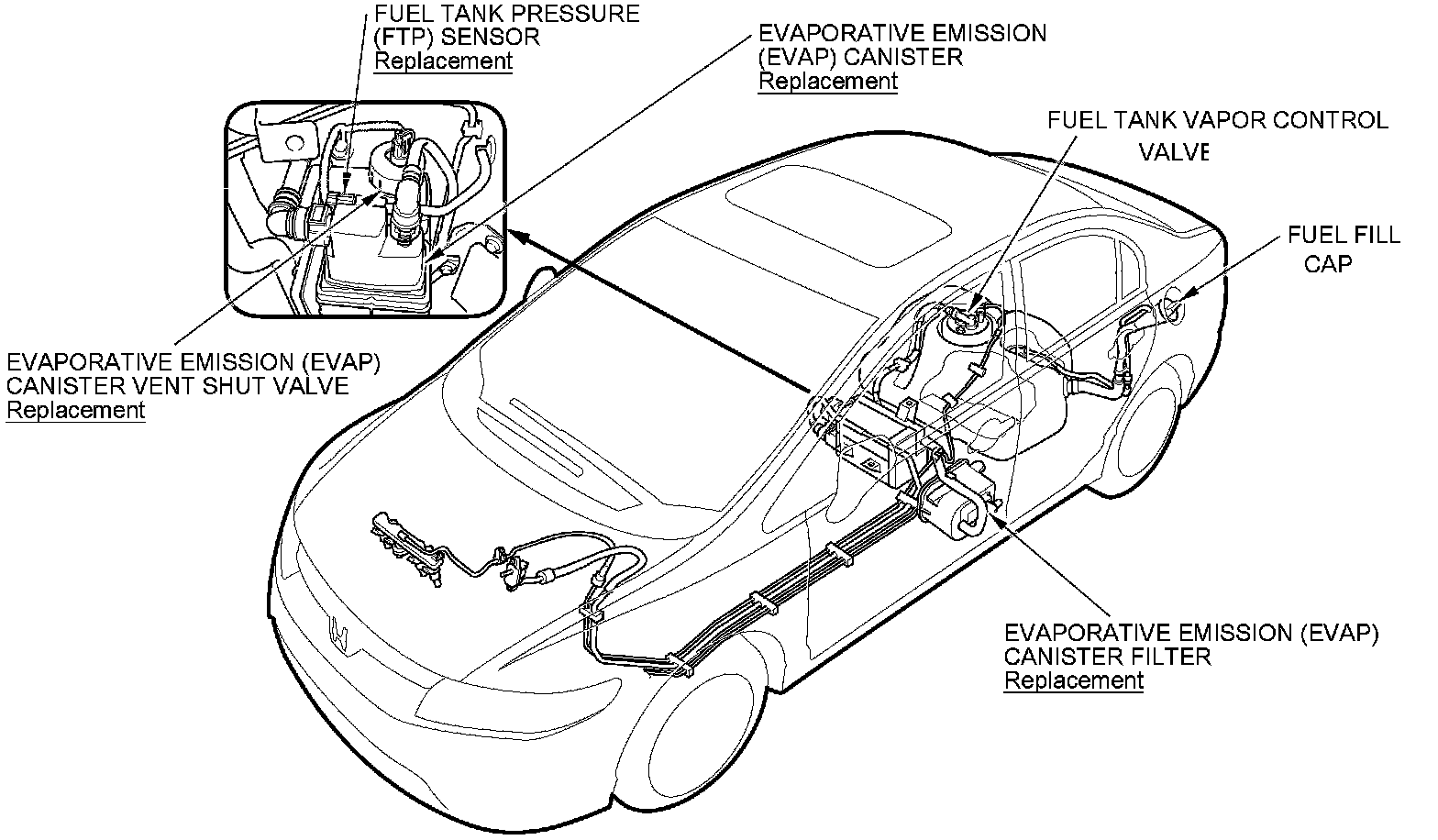 FUEL TANK PRESSURE (FTP) SENSOR
Replacement

EVAPORATIVE EMISSION (EVAP) CANISTER
Replacement

FUEL TANK VAPOR CONTROL VALVE

FUEL FILL CAP

EVAPORATIVE EMISSION (EVAP) CANISTER VENT SHUT VALVE
Replacement

EVAPORATIVE EMISSION (EVAP) CANISTER FILTER
Replacement