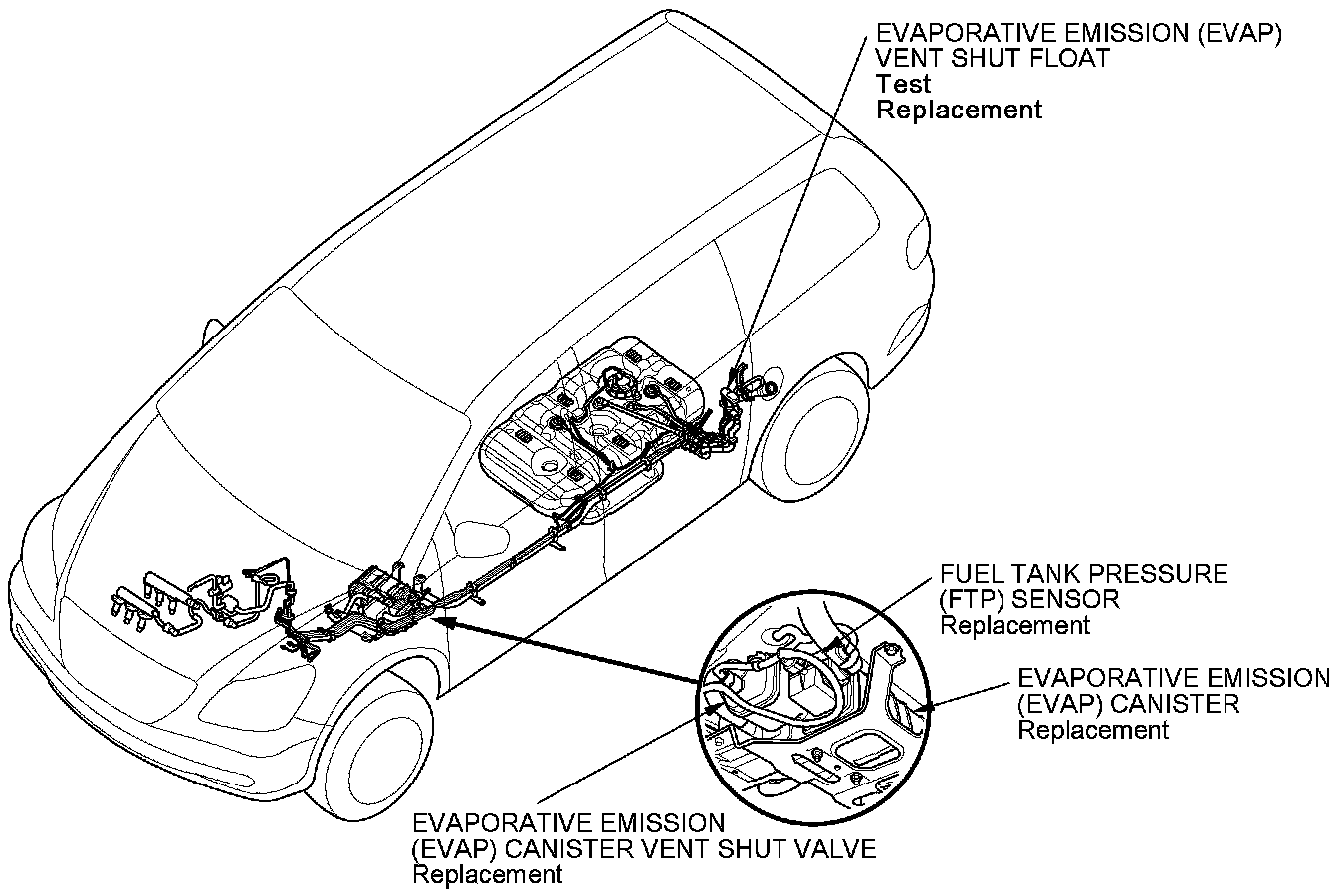 EVAPORATIVE EMISSION (EVAP)
VENT SHUT FLOAT
Test
Replacement

FUEL TANK PRESSURE
(FTP) SENSOR
Replacement

EVAPORATIVE EMISSION
(EVAP) CANISTER
Replacement

EVAPORATIVE EMISSION
(EVAP) CANISTER VENT SHUT VALVE
Replacement