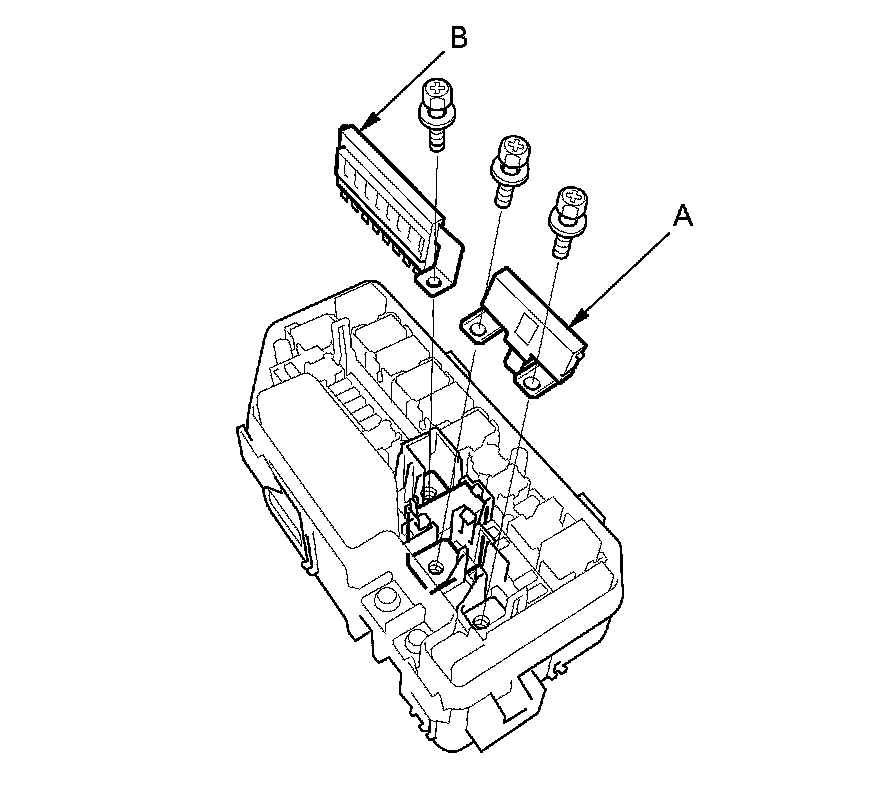 B

A