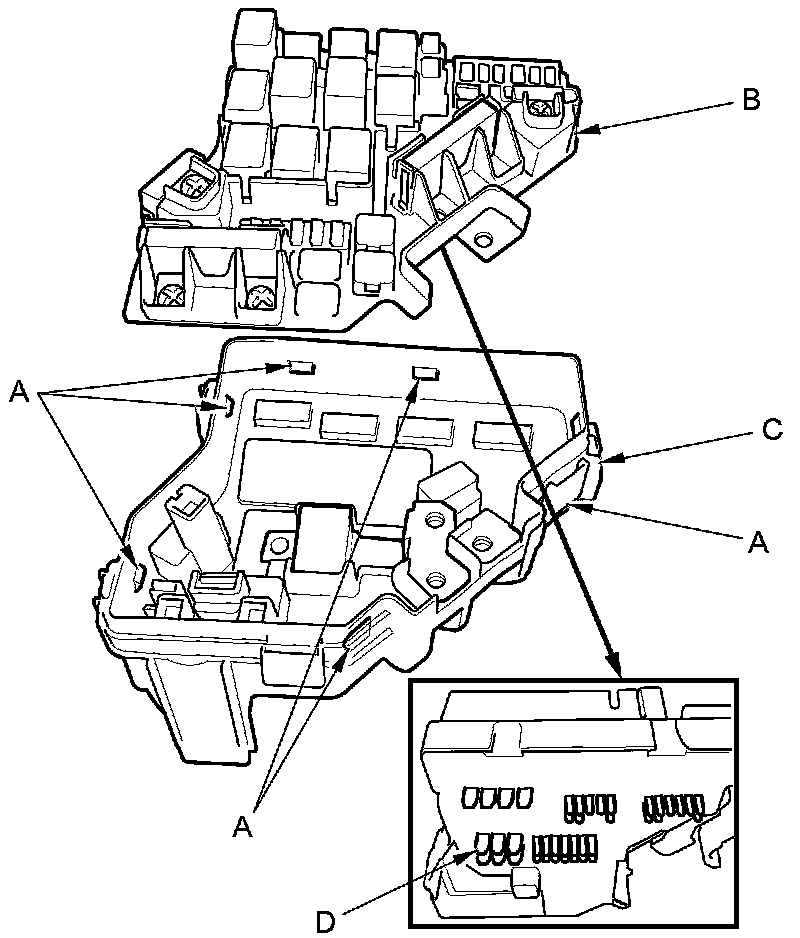 B
A
C
A
A
D