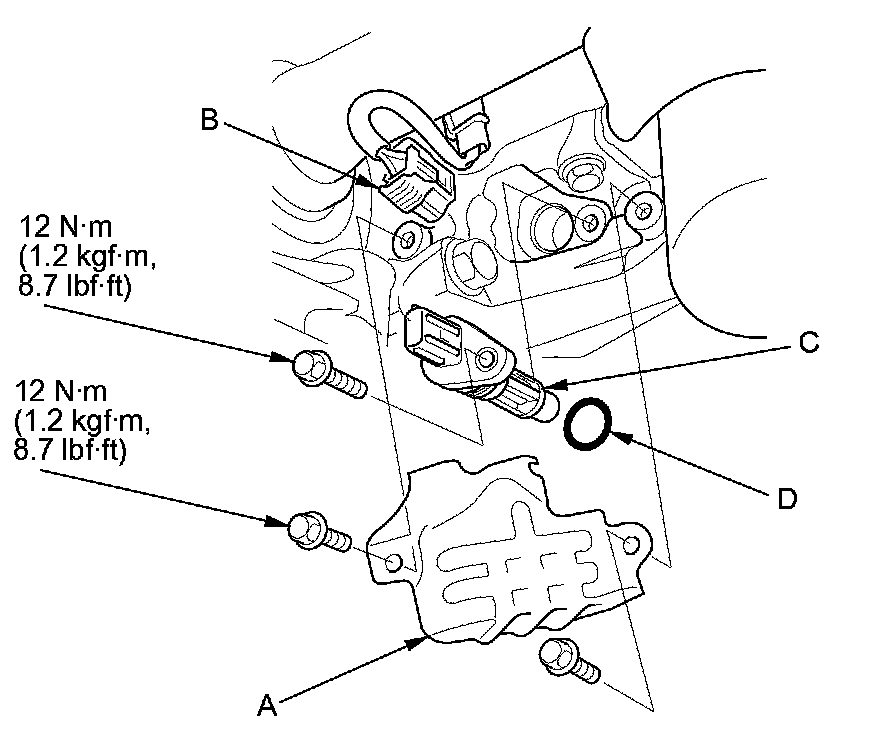 B

12 N·m
(1.2 kgf·m,
8.7 lbf·ft)

C

12 N·m
(1.2 kgf·m,
8.7 lbf·ft)

D

A