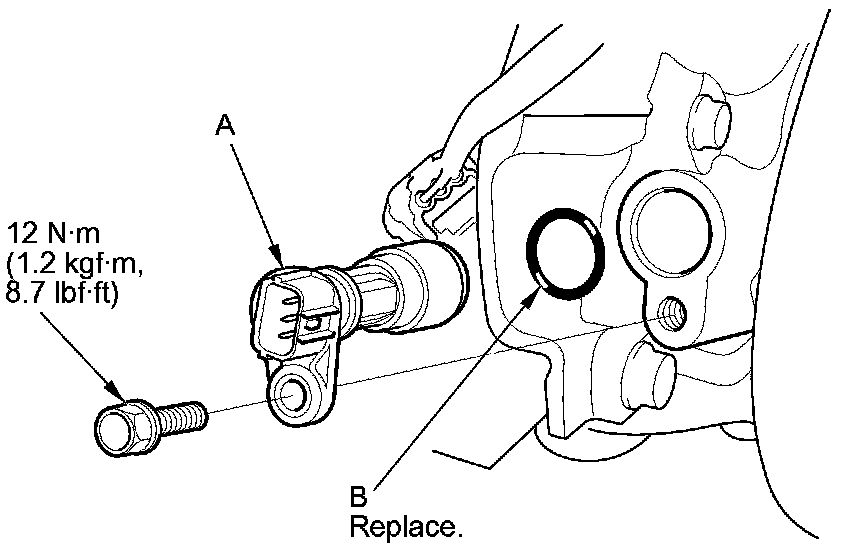 A

12 N·m
(1.2 kgf·m,
8.7 lbf·ft)

B
Replace.