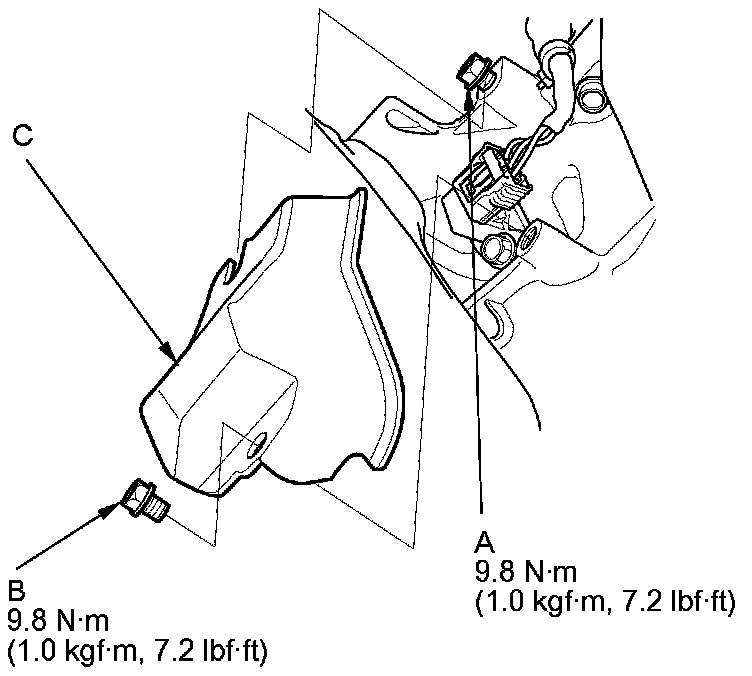 C

A
9.8 N·m
(1.0 kgf·m, 7.2 lbf·ft)

B
9.8 N·m
(1.0 kgf·m, 7.2 lbf·ft)