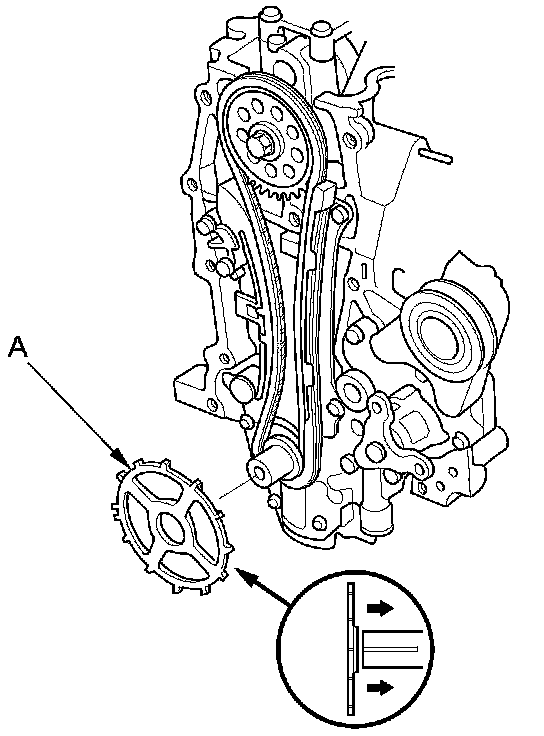 A