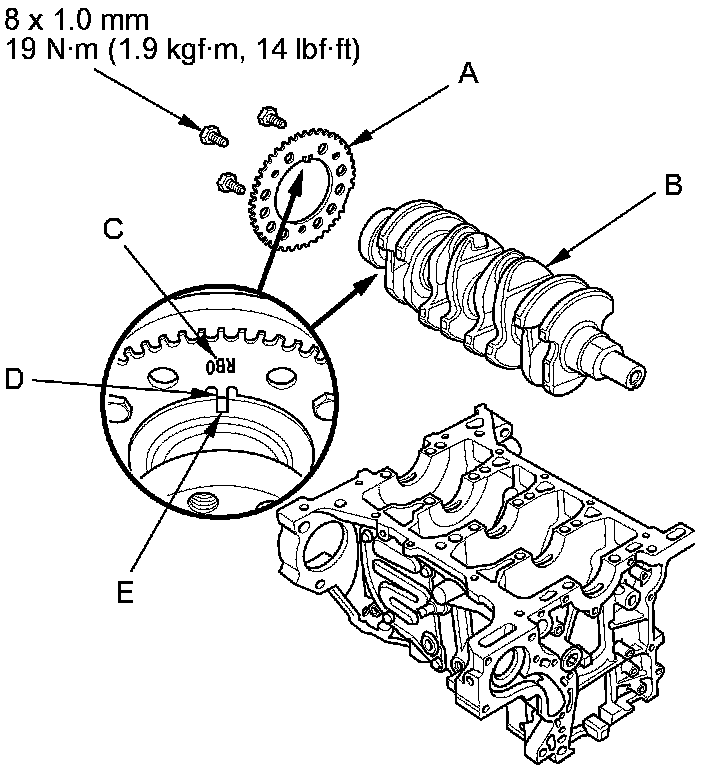 8 x 1.0 mm
19 N·m (1.9 kgf·m, 14 lbf·ft)

A

B

C

RB0

D

E