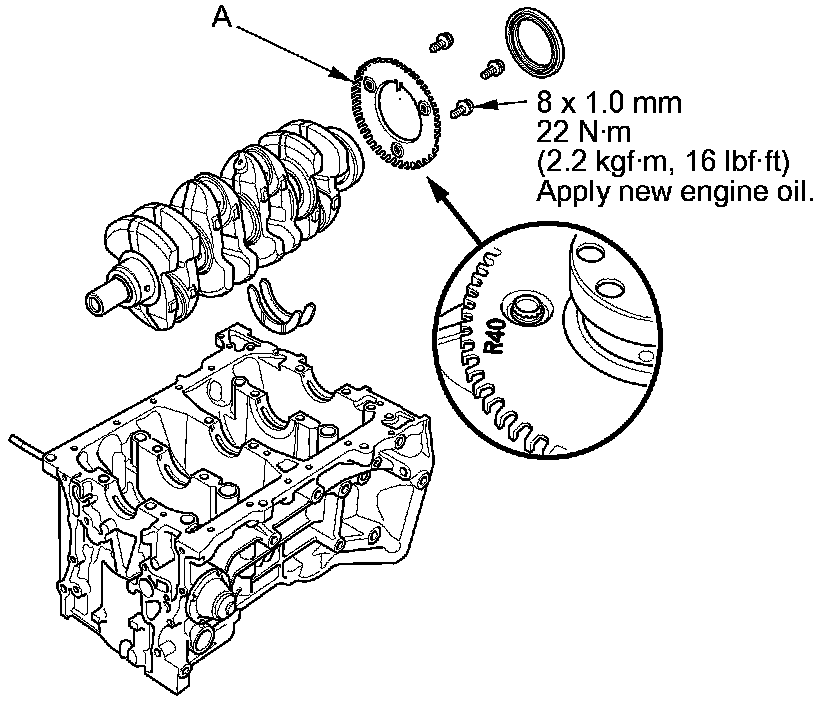 A

8 x 1.0 mm
22 N·m
(2.2 kgf·m, 16 lbf·ft)
Apply new engine oil.

R40