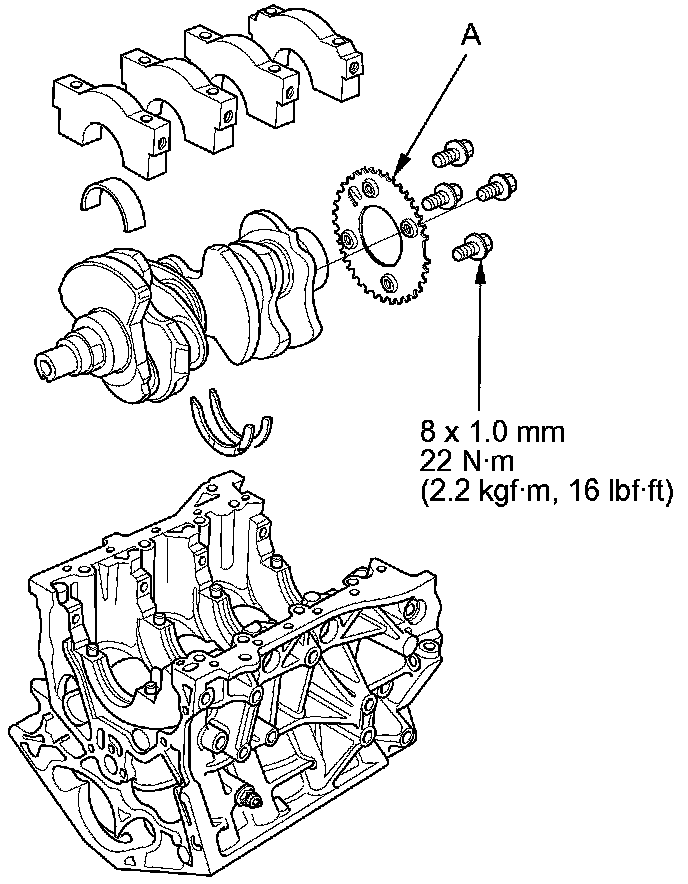 A

8 x 1.0 mm
22 N·m
(2.2 kgf·m, 16 lbf·ft)