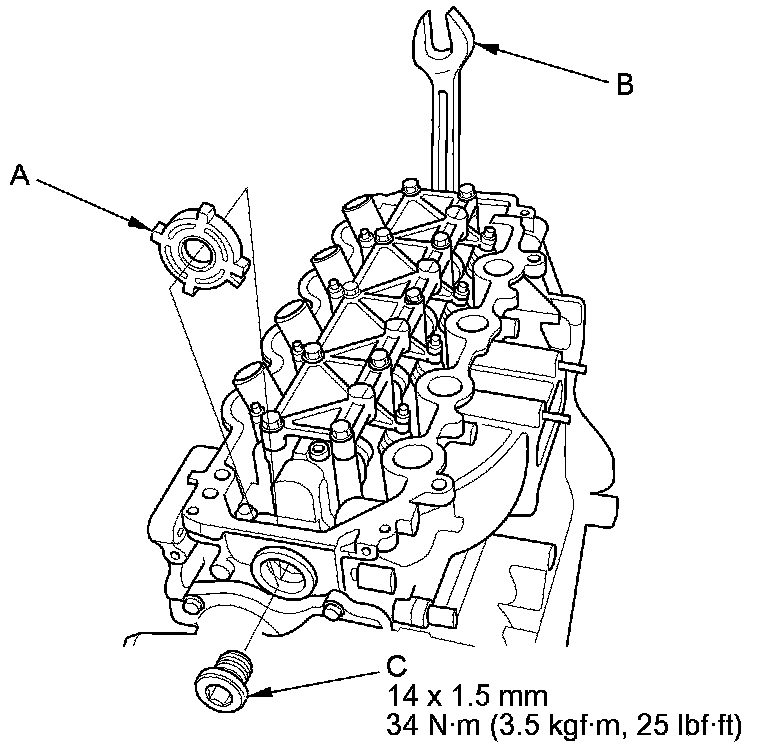 B

A

C
14 x 1.5 mm
34 N·m (3.5 kgf·m, 25 lbf·ft)