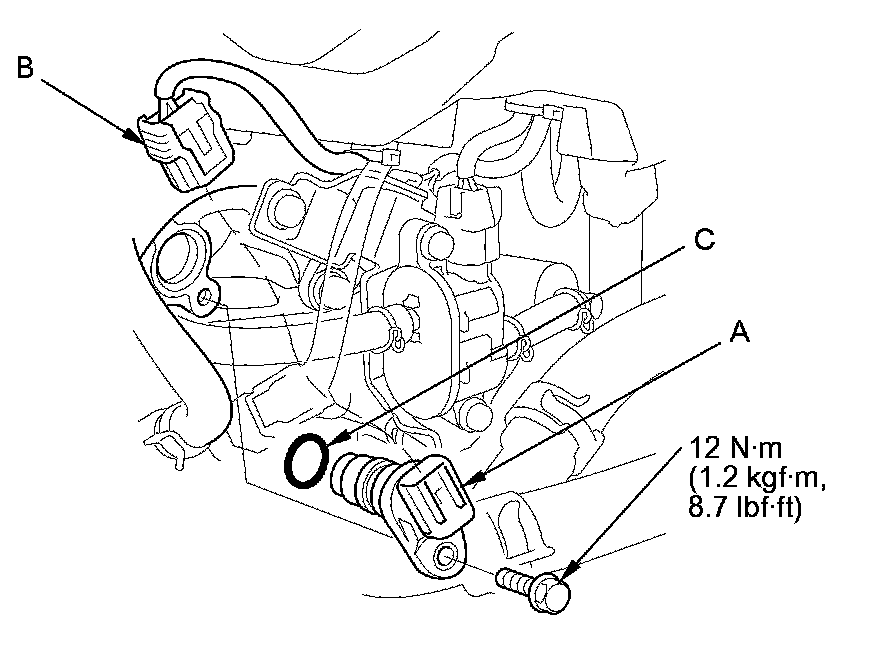 B

C

A

12 N·m
(1.2 kgf·m,
8.7 lbf·ft)