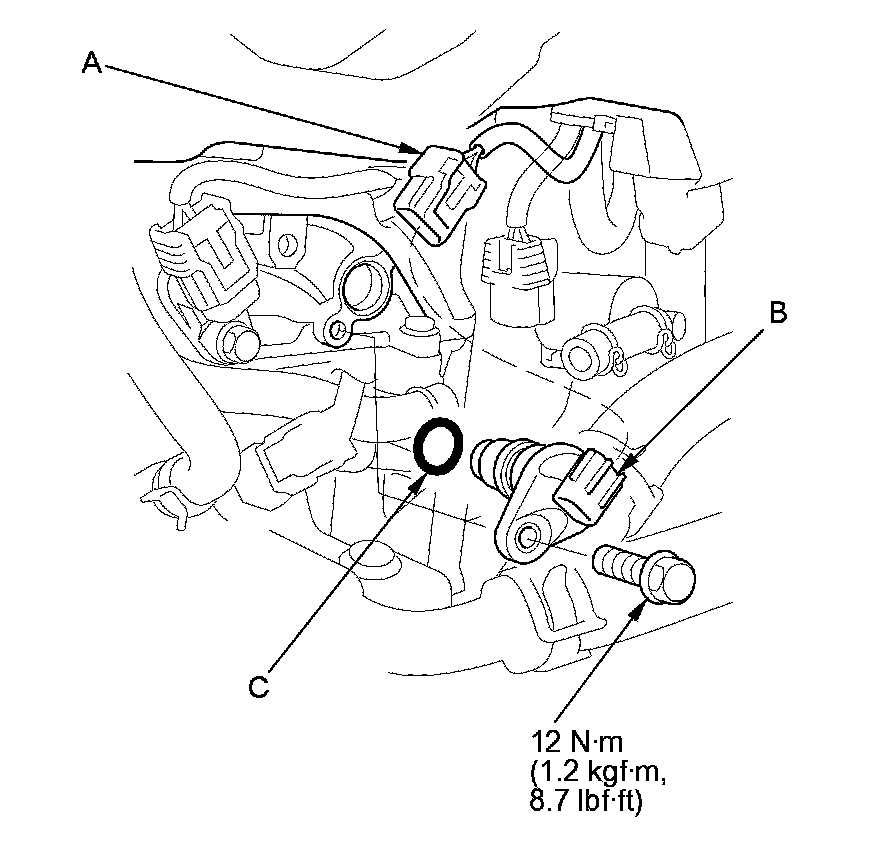 A

B

C

12 N·m
(1.2 kgf·m,
8.7 lbf·ft)