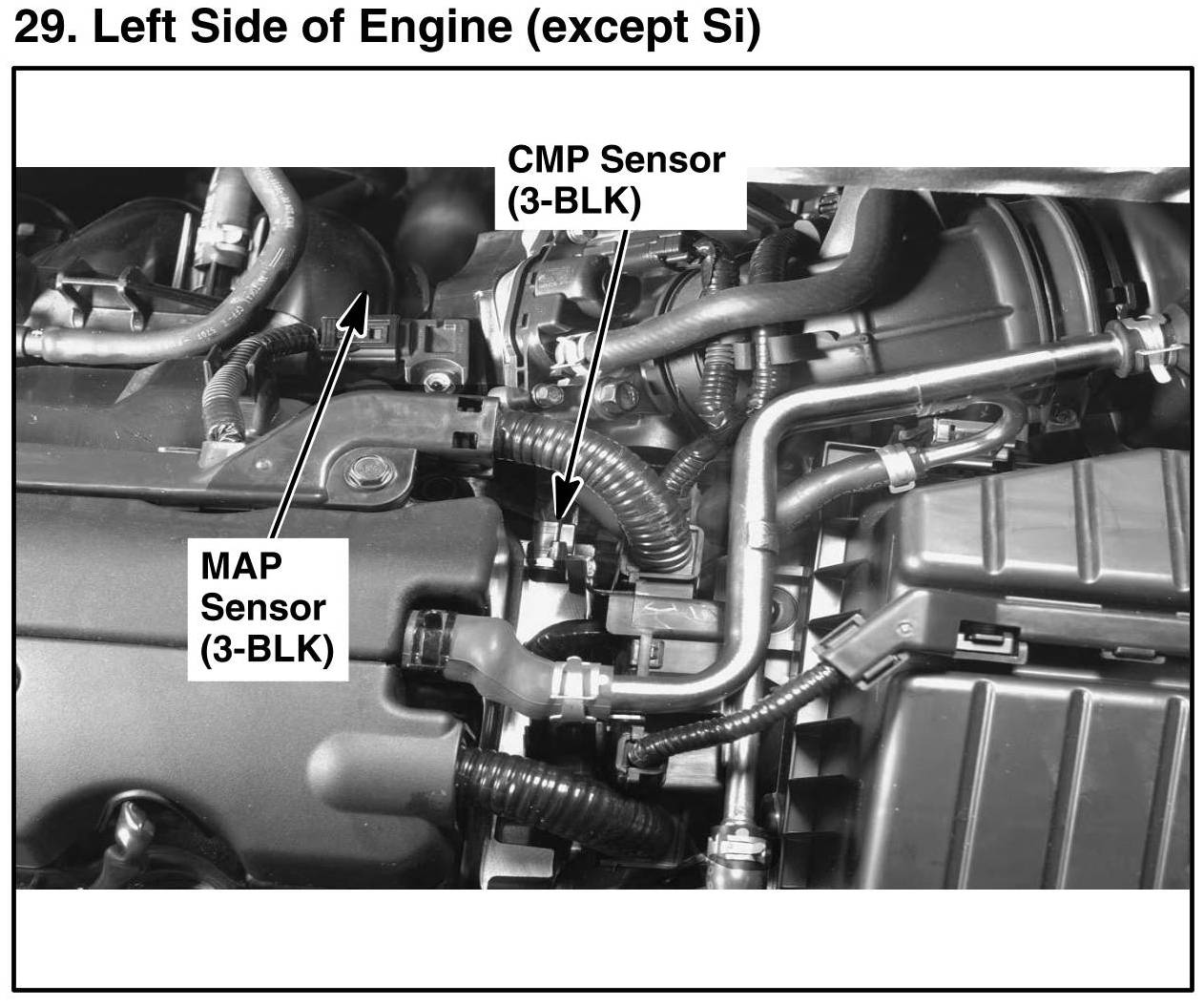 29. Left Side of Engine (except Si)

CMP Sensor (3-BLK)

MAP Sensor (3-BLK)