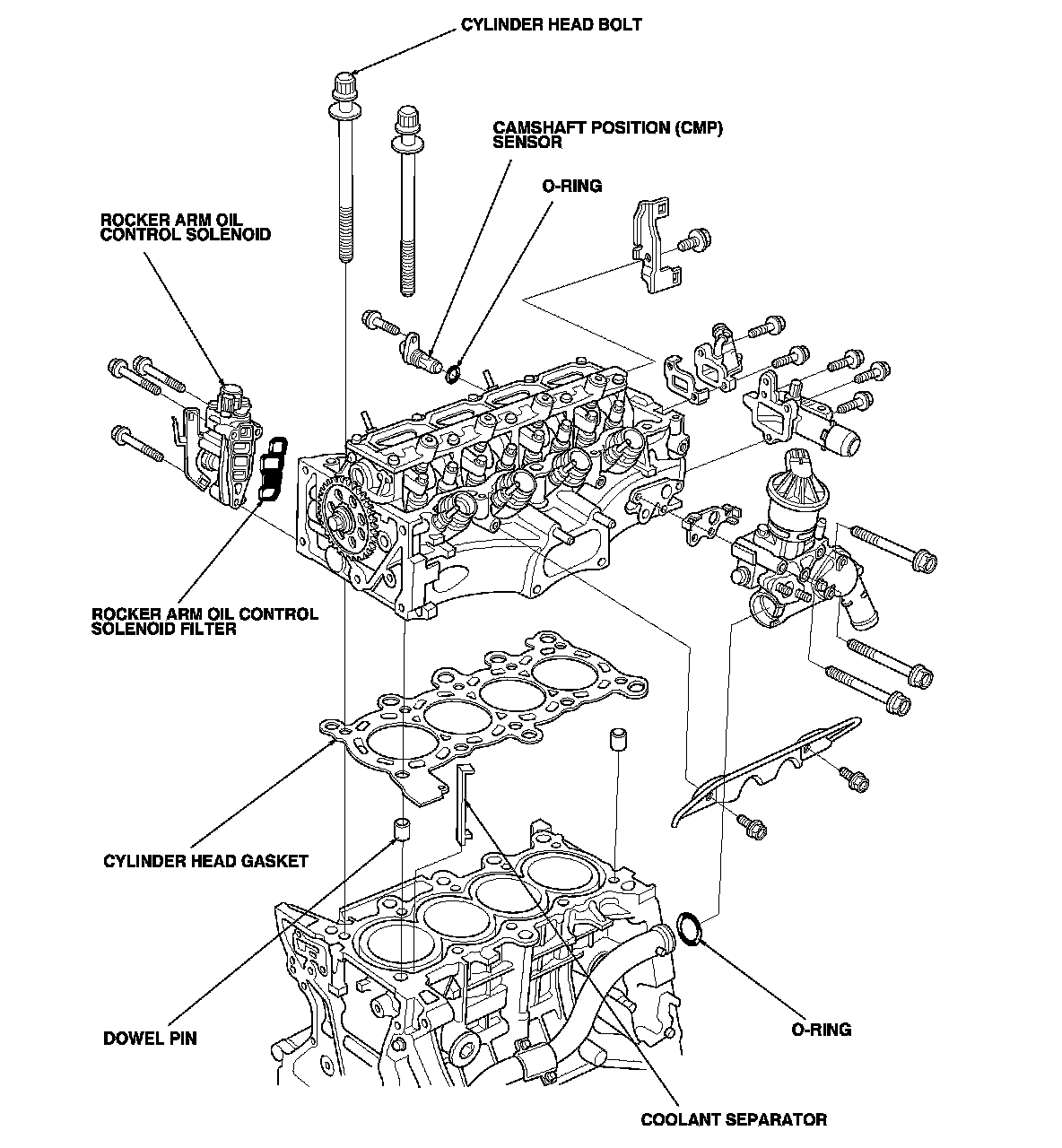 CYLINDER HEAD BOLT

CAMSHAFT POSITION (CMP) SENSOR

O-RING

ROCKER ARM OIL CONTROL SOLENOID

ROCKER ARM OIL CONTROL SOLENOID FILTER

CYLINDER HEAD GASKET

DOWEL PIN

O-RING

COOLANT SEPARATOR