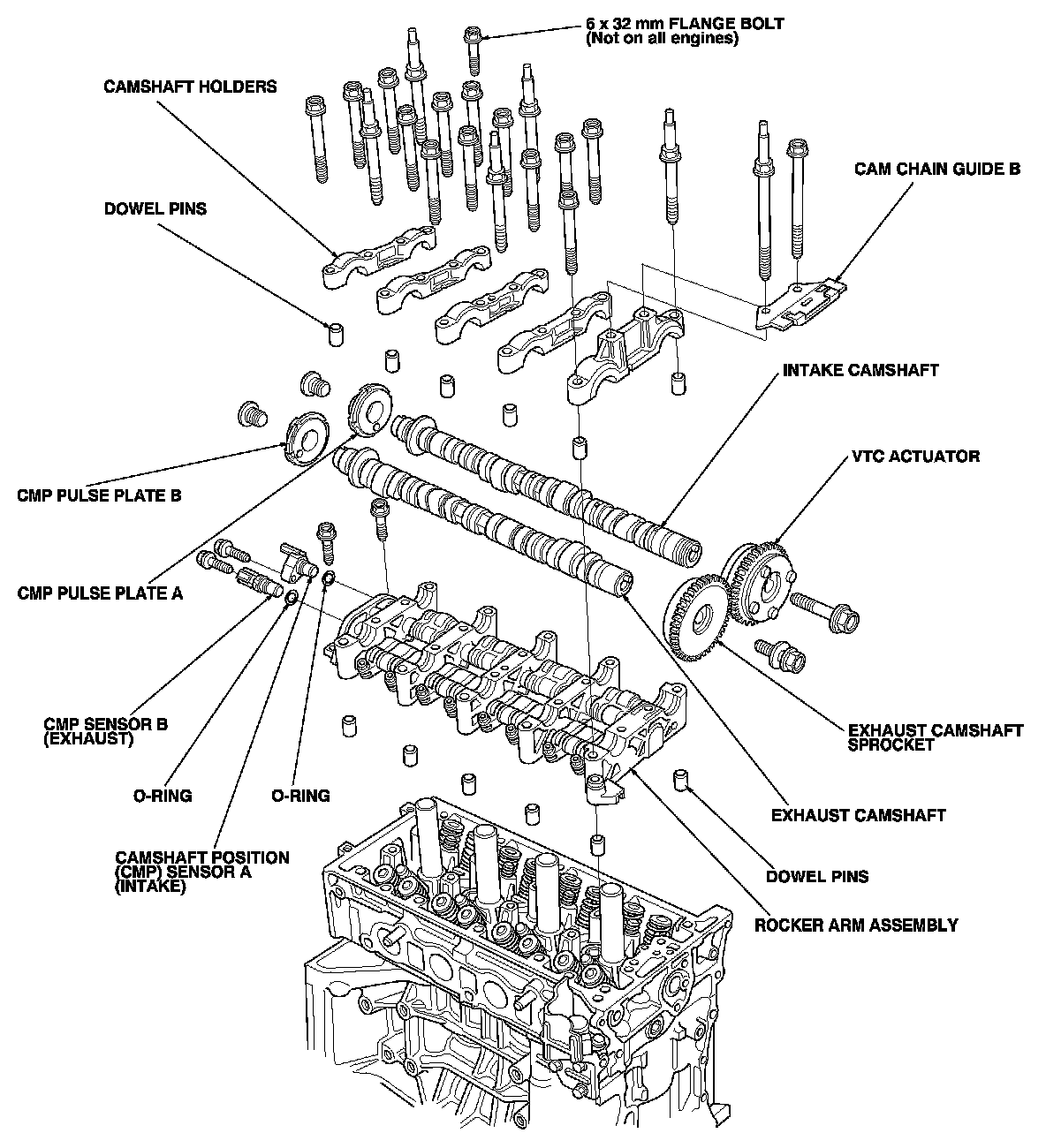 6 x 32 mm FLANGE BOLT
(Not on all engines)

CAMSHAFT HOLDERS

CAM CHAIN GUIDE B

DOWEL PINS

INTAKE CAMSHAFT

VTC ACTUATOR

CMP PULSE PLATE B

CMP PULSE PLATE A

CMP SENSOR B
(EXHAUST)

EXHAUST CAMSHAFT
SPROCKET

O-RING

O-RING

EXHAUST CAMSHAFT

CAMSHAFT POSITION
(CMP) SENSOR A
(INTAKE)

DOWEL PINS

ROCKER ARM ASSEMBLY