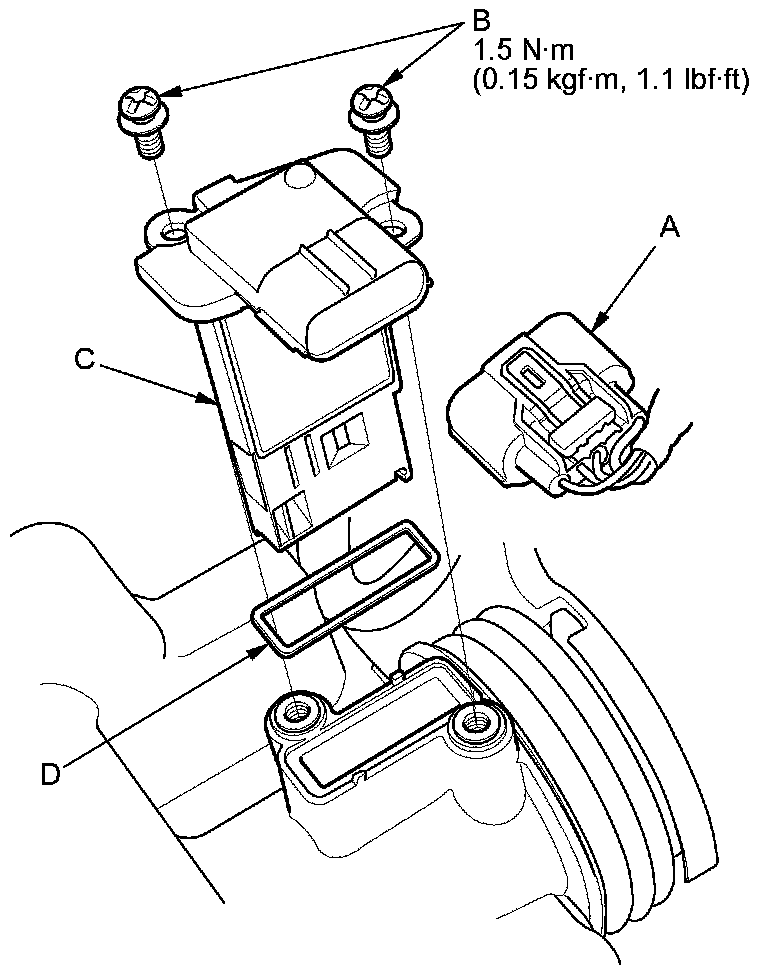 B
1.5 N·m
(0.15 kgf·m, 1.1 lbf·ft)

A

C

D