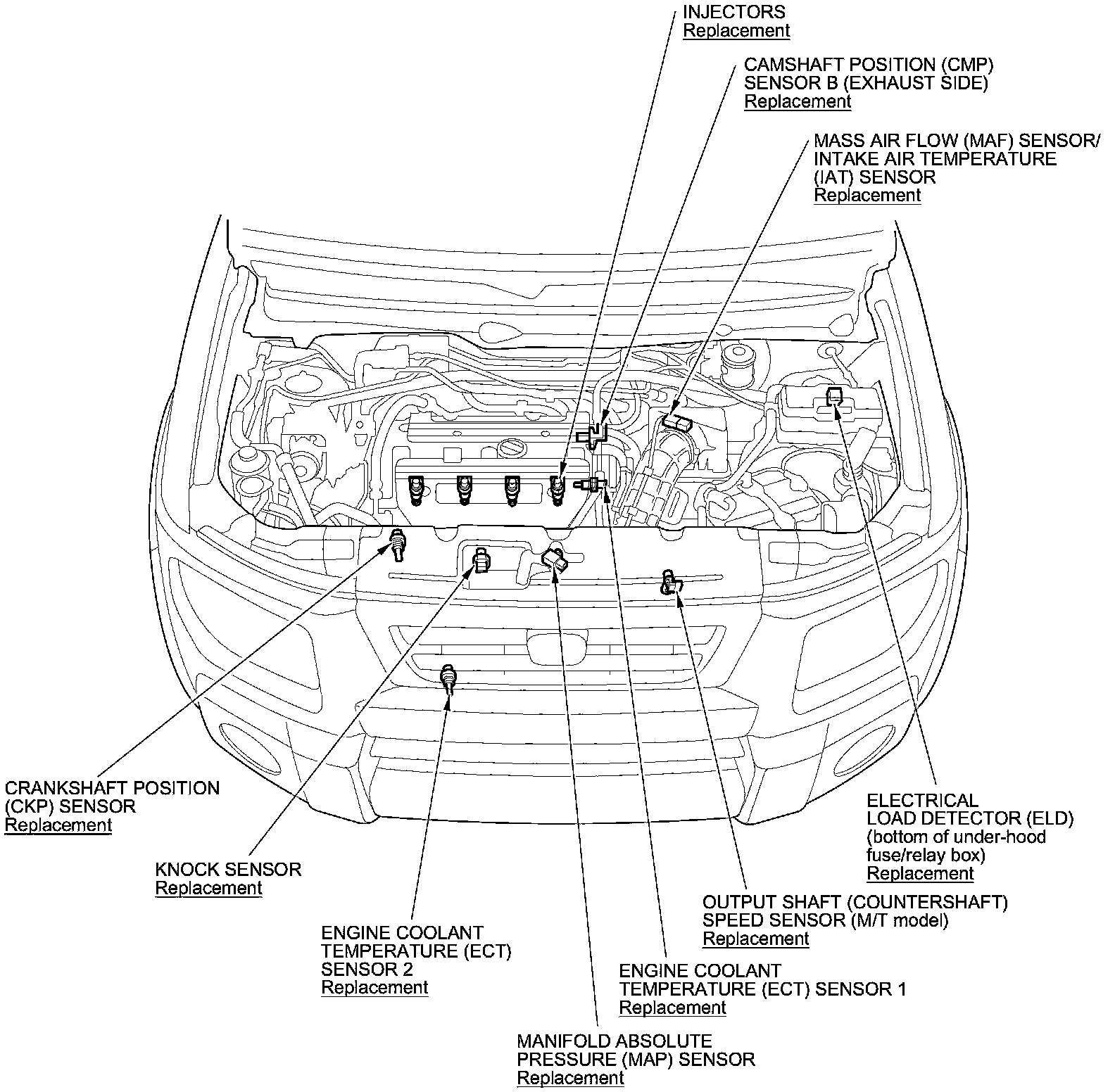 INJECTORS
Replacement

CAMSHAFT POSITION (CMP) SENSOR B (EXHAUST SIDE)
Replacement

MASS AIR FLOW (MAF) SENSOR/ INTAKE AIR TEMPERATURE (IAT) SENSOR
Replacement

CRANKSHAFT POSITION (CKP) SENSOR
Replacement

KNOCK SENSOR
Replacement

ENGINE COOLANT TEMPERATURE (ECT) SENSOR 2
Replacement

MANIFOLD ABSOLUTE PRESSURE (MAP) SENSOR
Replacement

ENGINE COOLANT TEMPERATURE (ECT) SENSOR 1
Replacement

OUTPUT SHAFT (COUNTERSHAFT) SPEED SENSOR (M/T model)
Replacement

ELECTRICAL LOAD DETECTOR (ELD) (bottom of under-hood fuse/relay box)
Replacement