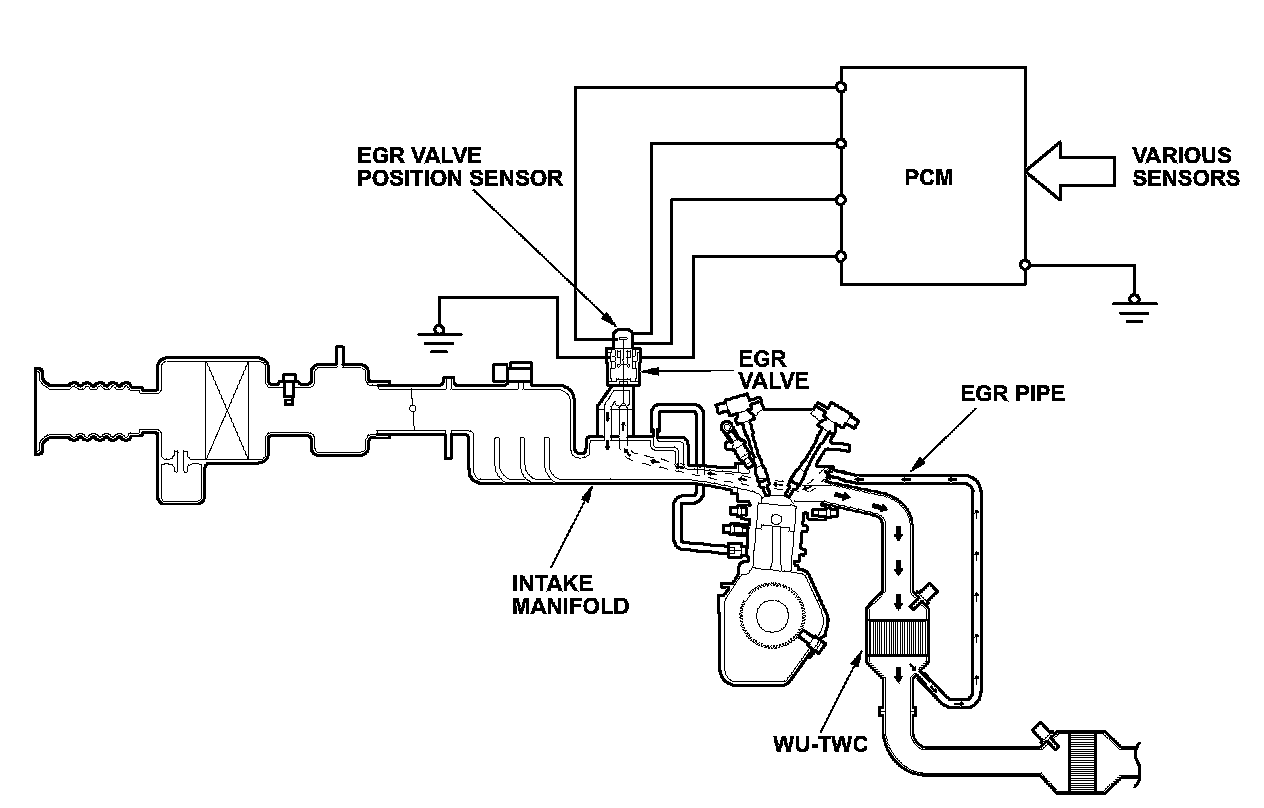 EGR VALVE
POSITION SENSOR

PCM

VARIOUS
SENSORS

EGR
VALVE

EGR PIPE

INTAKE
MANIFOLD

WU-TWC