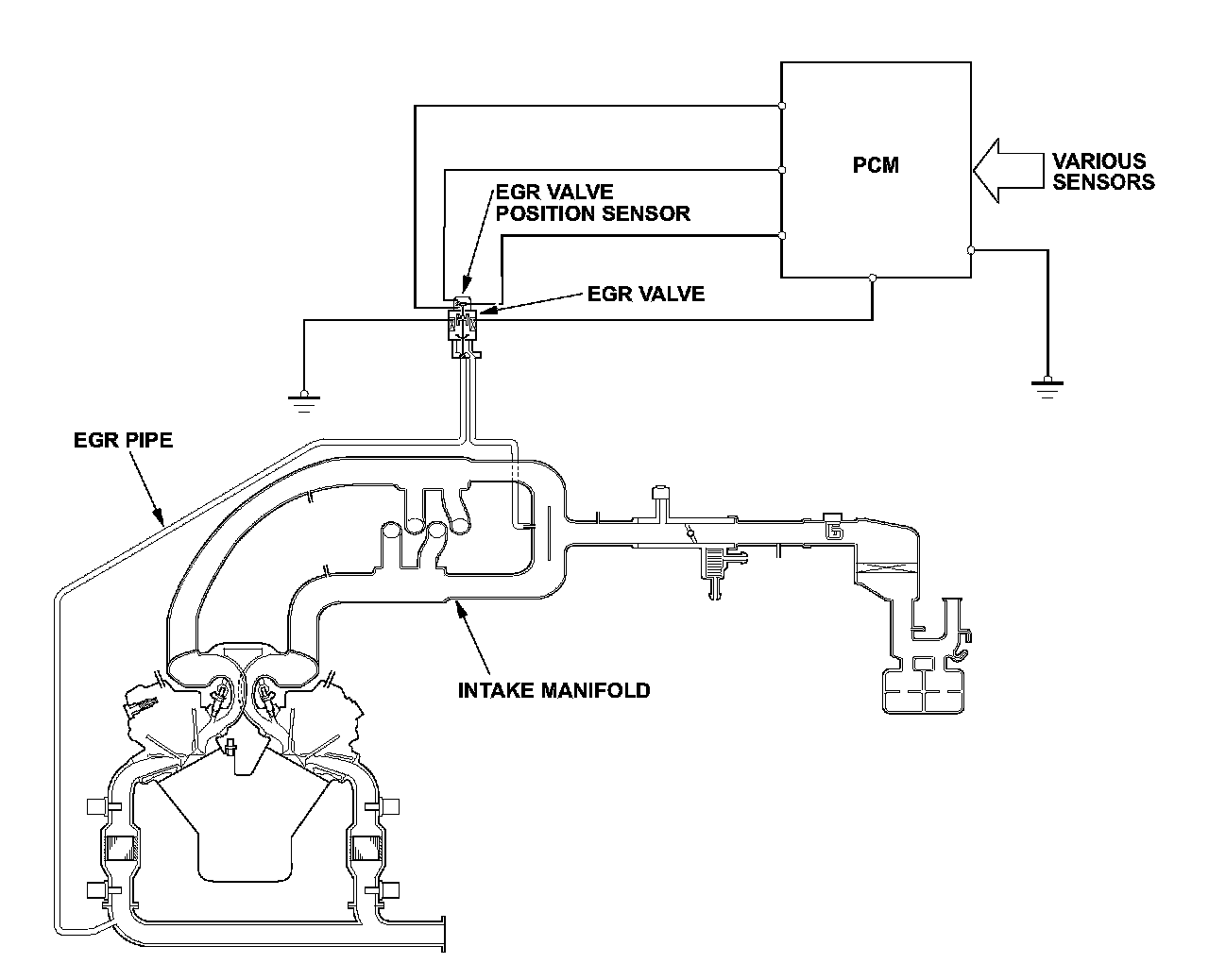 PCM

VARIOUS SENSORS

EGR VALVE POSITION SENSOR

EGR VALVE

EGR PIPE

INTAKE MANIFOLD