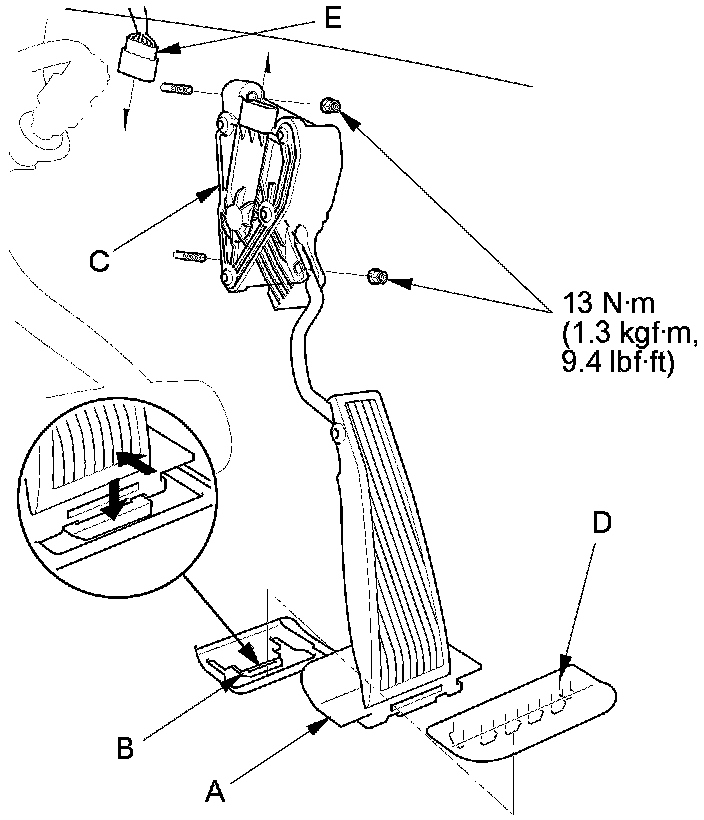 E

C

13 N·m
(1.3 kgf·m,
9.4 lbf·ft)

D

B

A